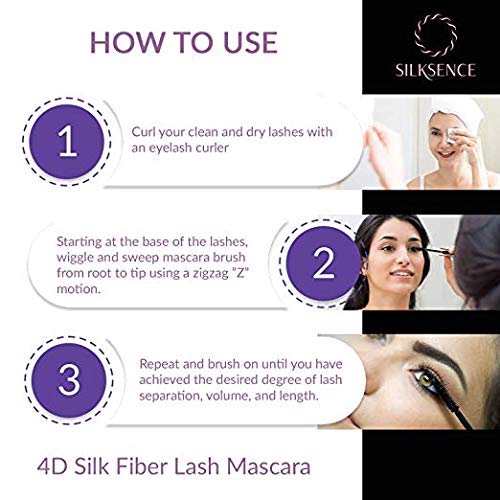 HOW TO USE

SILKSENCE

1

Curl your clean and dry lashes with an eyelash curler

Starting at the base of the lashes, wiggle and sweep mascara brush from root to tip using a zigzag "Z" motion.

2

3

Repeat and brush on until you have achieved the desired degree of lash separation, volume, and length.

4D Silk Fiber Lash Mascara