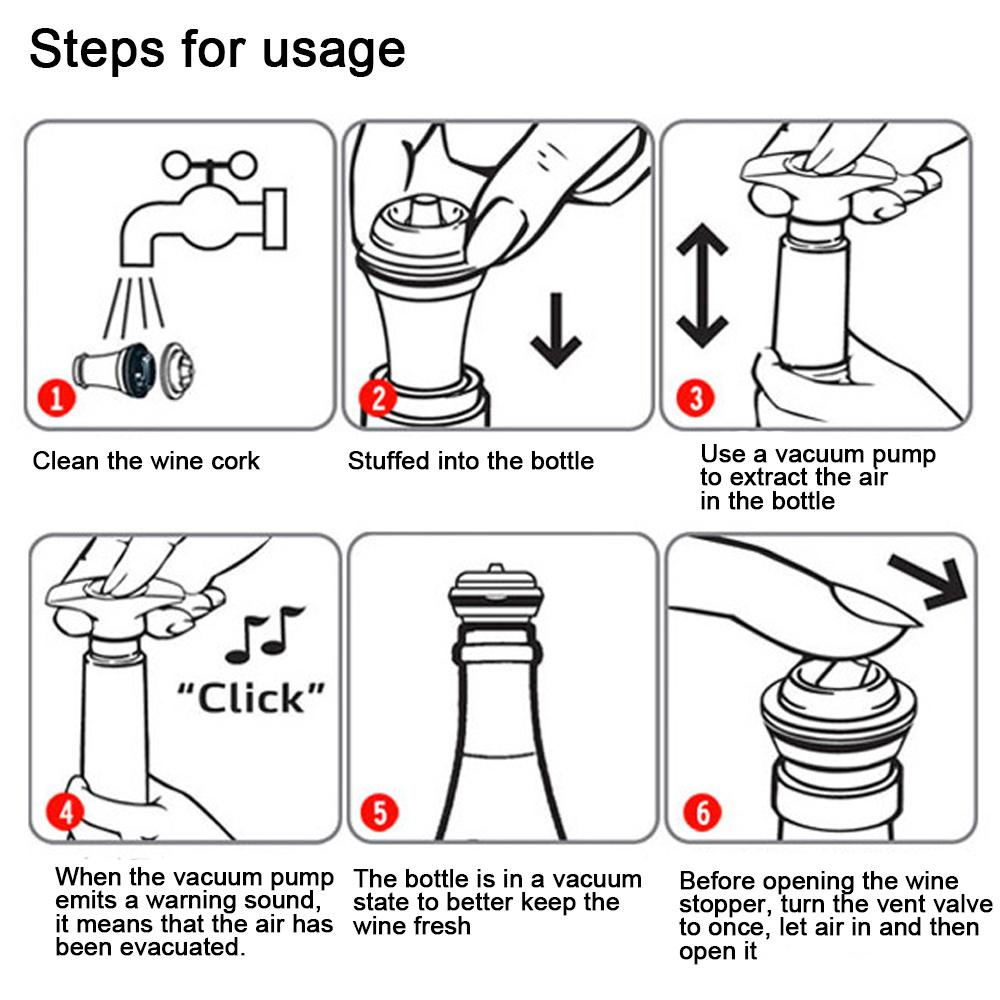 Steps for usage

1
Clean the wine cork

2
Stuffed into the bottle

3
Use a vacuum pump to extract the air in the bottle

"Click"
4
When the vacuum pump emits a warning sound, it means that the air has been evacuated.

5
The bottle is in a vacuum state to better keep the wine fresh

6
Before opening the wine stopper, turn the vent valve to once, let air in and then open it