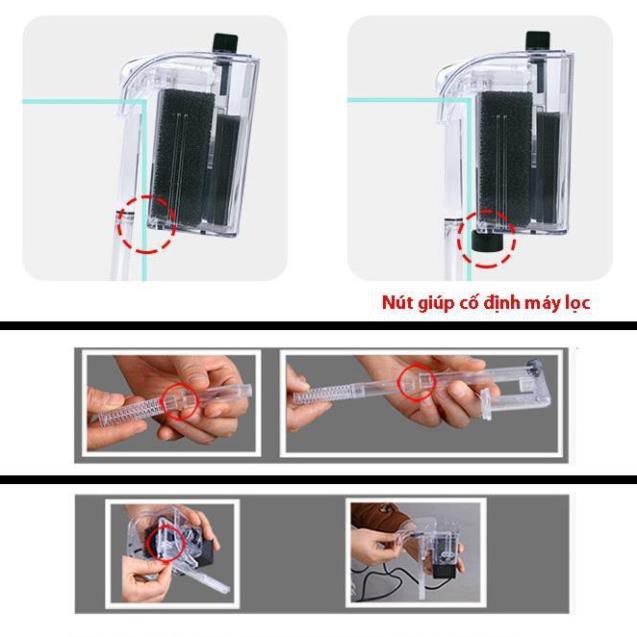 Nút giúp cố định máy lọc