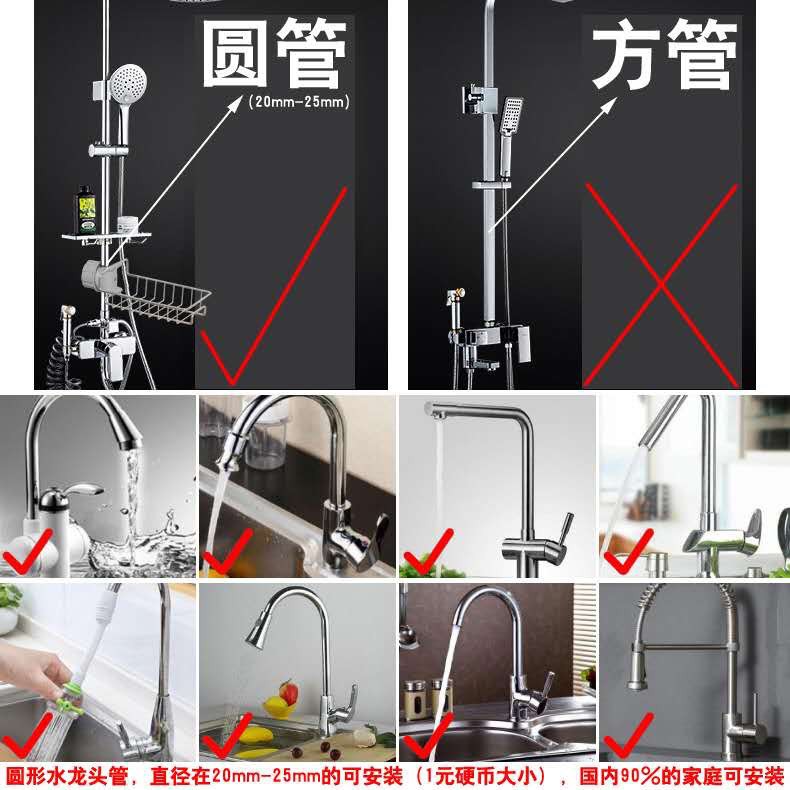 圆管
(20mm-25mm)

方管

圆形水龙头管，直径在20mm-25mm的可安装（1元硬币大小），国内90%的家庭可安装