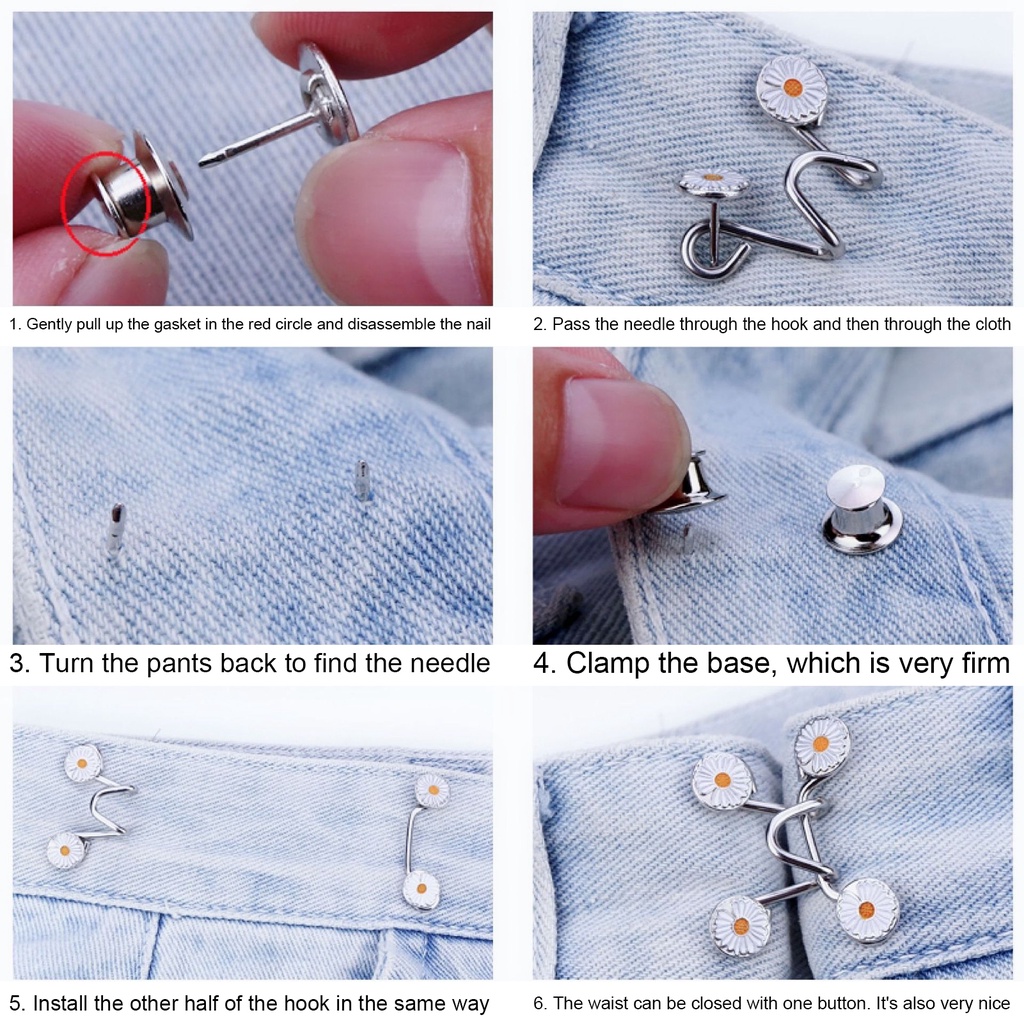 1. Gently pull up the gasket in the red circle and disassemble the nail

2. Pass the needle through the hook and then through the cloth

3. Turn the pants back to find the needle

4. Clamp the base, which is very firm

5. Install the other half of the hook in the same way

6. The waist can be closed with one button. It's also very nice