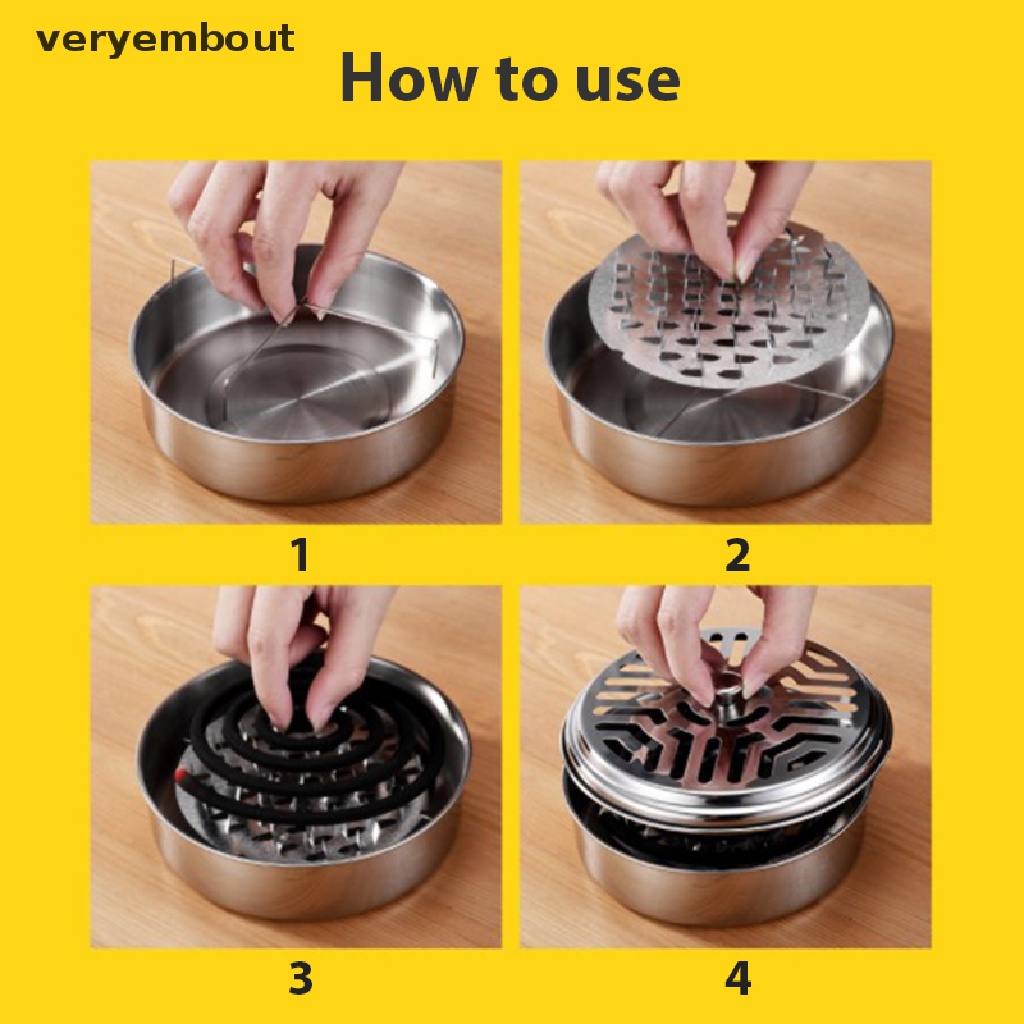 veryembout

How to use

1

2

3

4