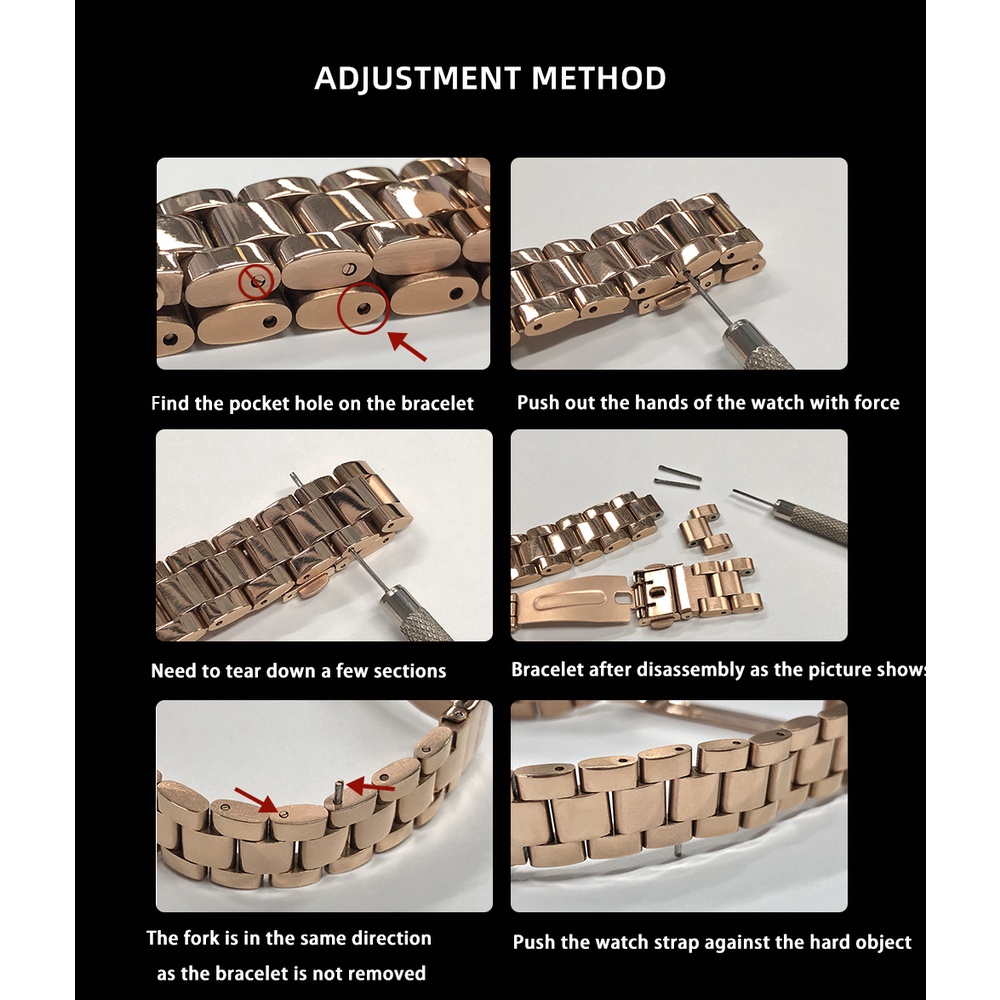 ADJUSTMENT METHOD

Find the pocket hole on the bracelet

Push out the hands of the watch with force

Need to tear down a few sections

Bracelet after disassembly as the picture shows

The fork is in the same direction as the bracelet is not removed

Push the watch strap against the hard object