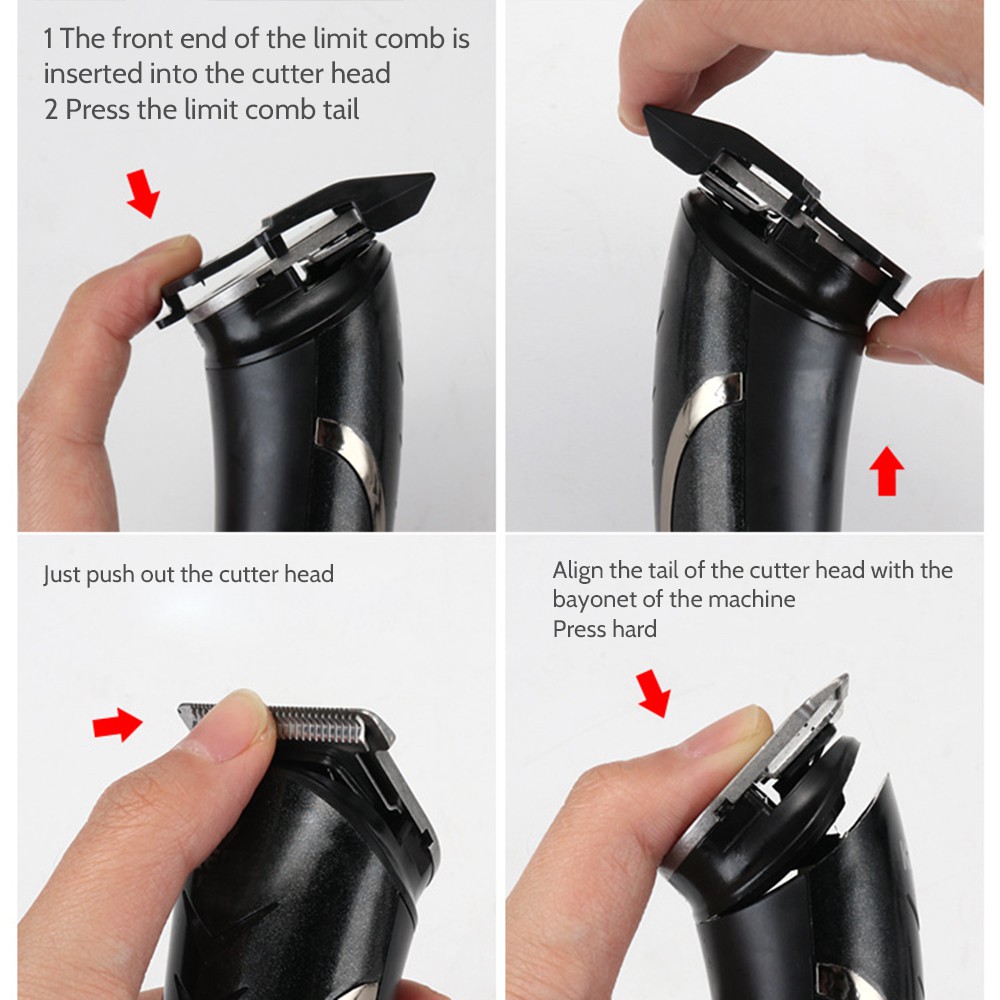 1 The front end of the limit comb is inserted into the cutter head
2 Press the limit comb tail

Just push out the cutter head

Align the tail of the cutter head with the bayonet of the machine
Press hard