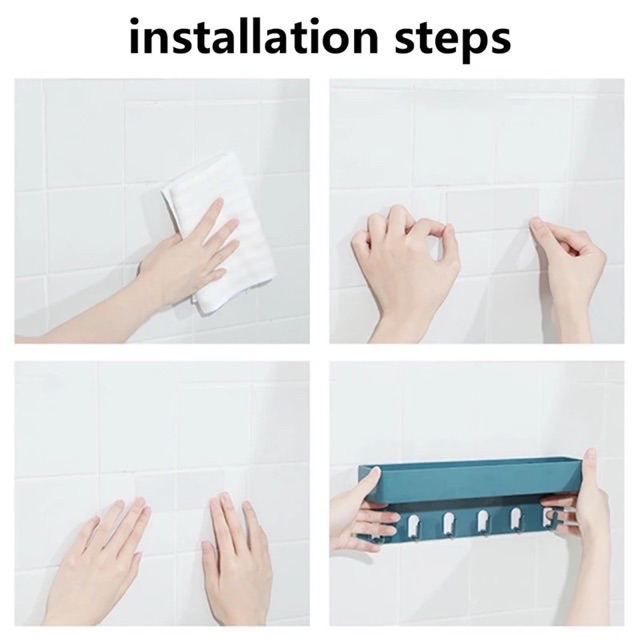 installation steps