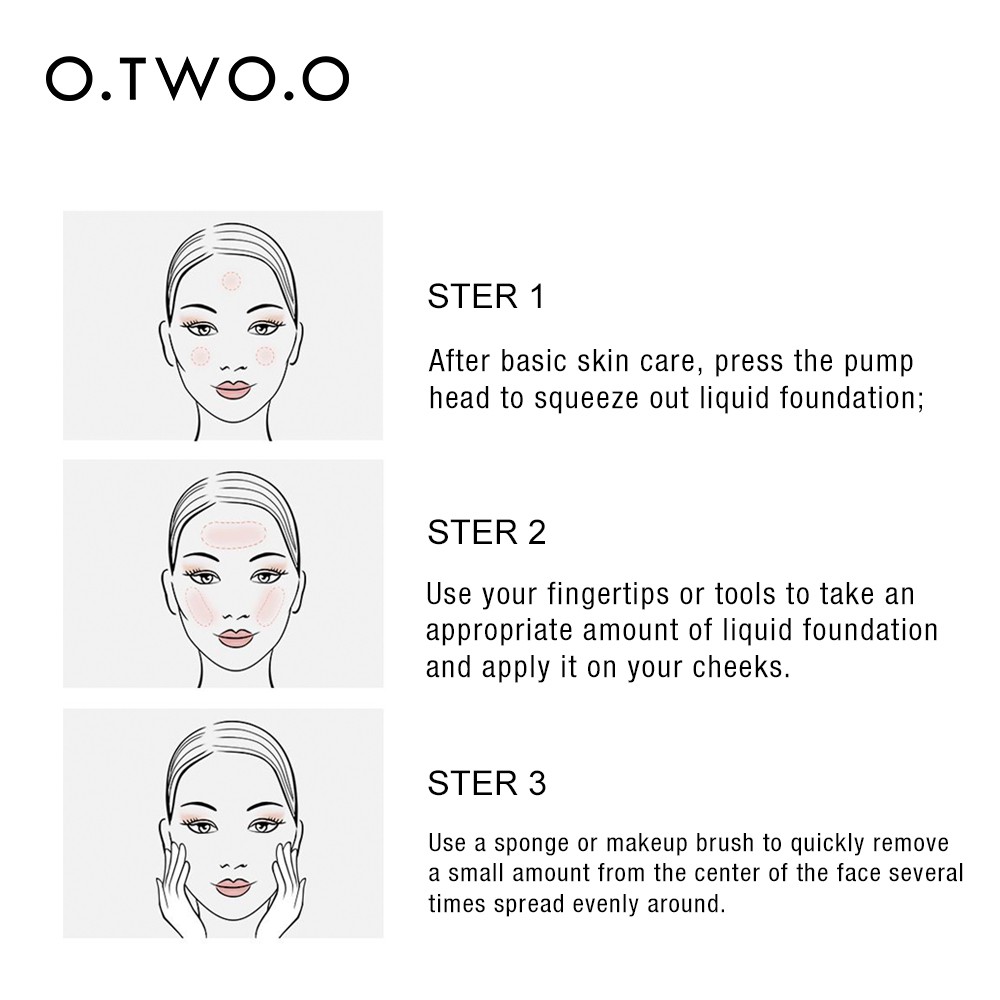 O.TWO.O

STER 1

After basic skin care, press the pump head to squeeze out liquid foundation;

STER 2

Use your fingertips or tools to take an appropriate amount of liquid foundation and apply it on your cheeks.

STER 3

Use a sponge or makeup brush to quickly remove a small amount from the center of the face several times spread evenly around.