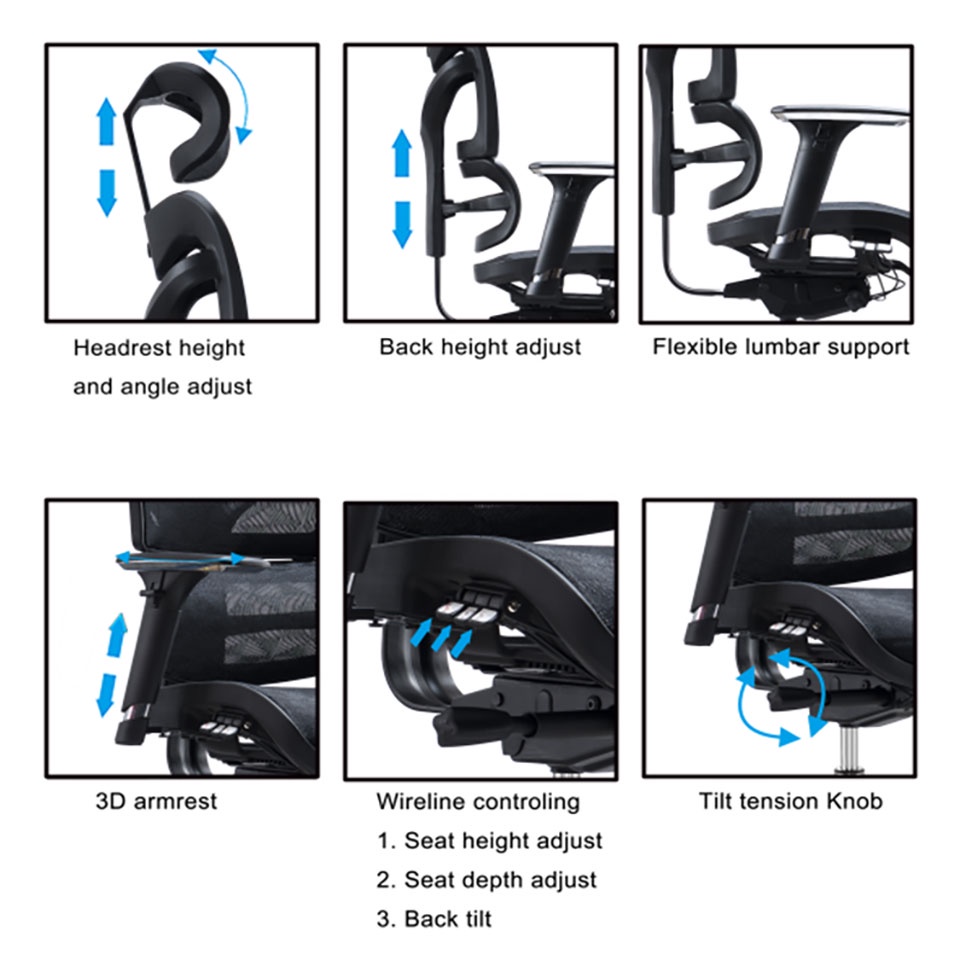 Headrest height and angle adjust

Back height adjust

Flexible lumbar support

3D armrest

Wireline controling
1. Seat height adjust
2. Seat depth adjust
3. Back tilt

Tilt tension Knob