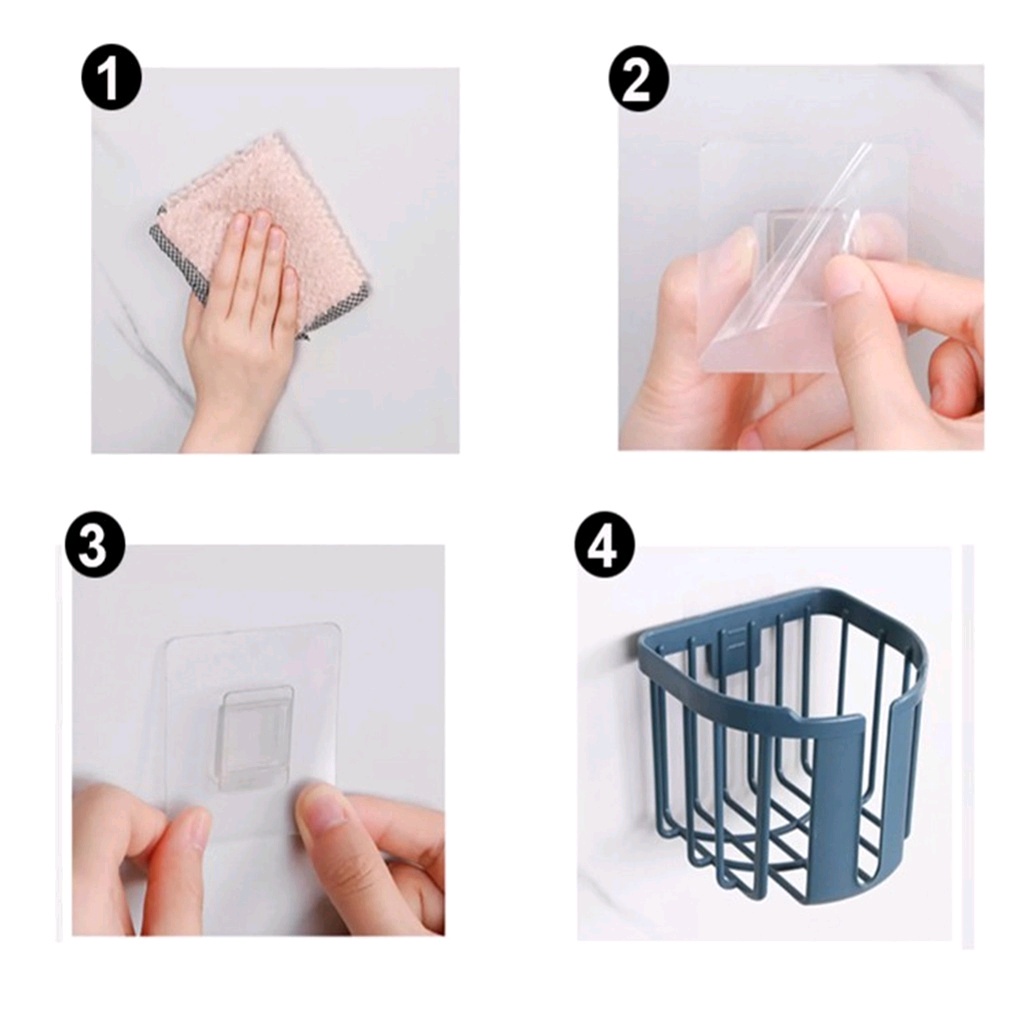 1

2

3

4