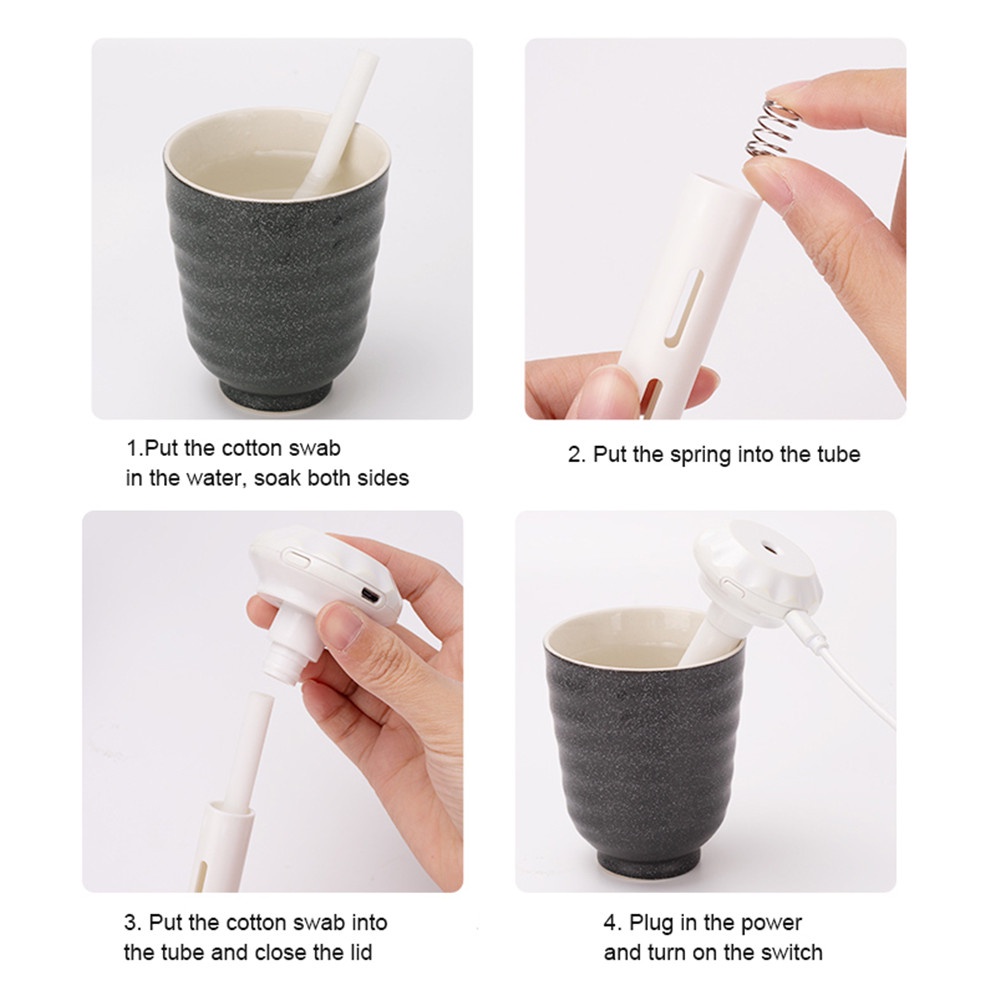 1.Put the cotton swab
in the water, soak both sides

2. Put the spring into the tube

3. Put the cotton swab into
the tube and close the lid

4. Plug in the power
and turn on the switch