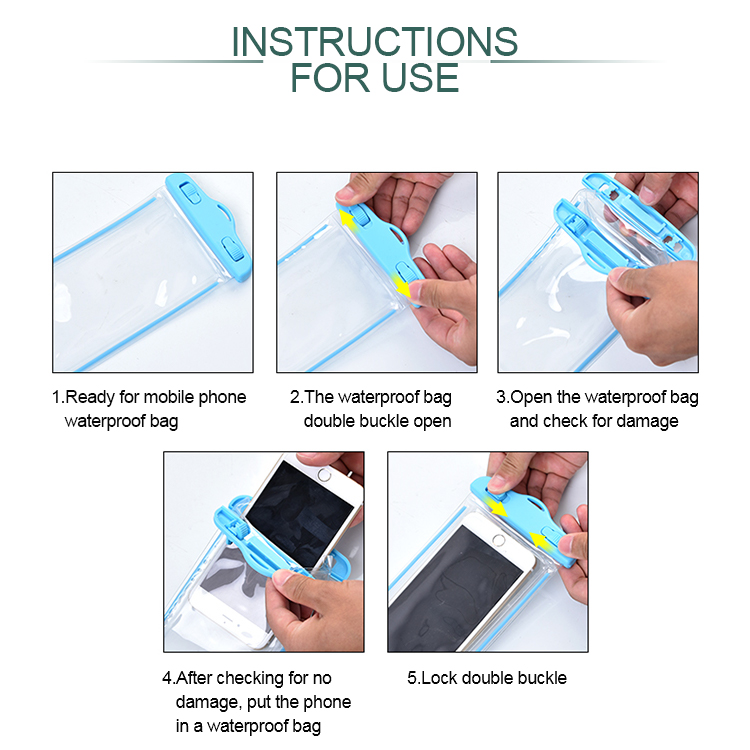 INSTRUCTIONS
FOR USE

1.Ready for mobile phone waterproof bag

2.The waterproof bag double buckle open

3.Open the waterproof bag and check for damage

4.After checking for no damage, put the phone in a waterproof bag

5.Lock double buckle