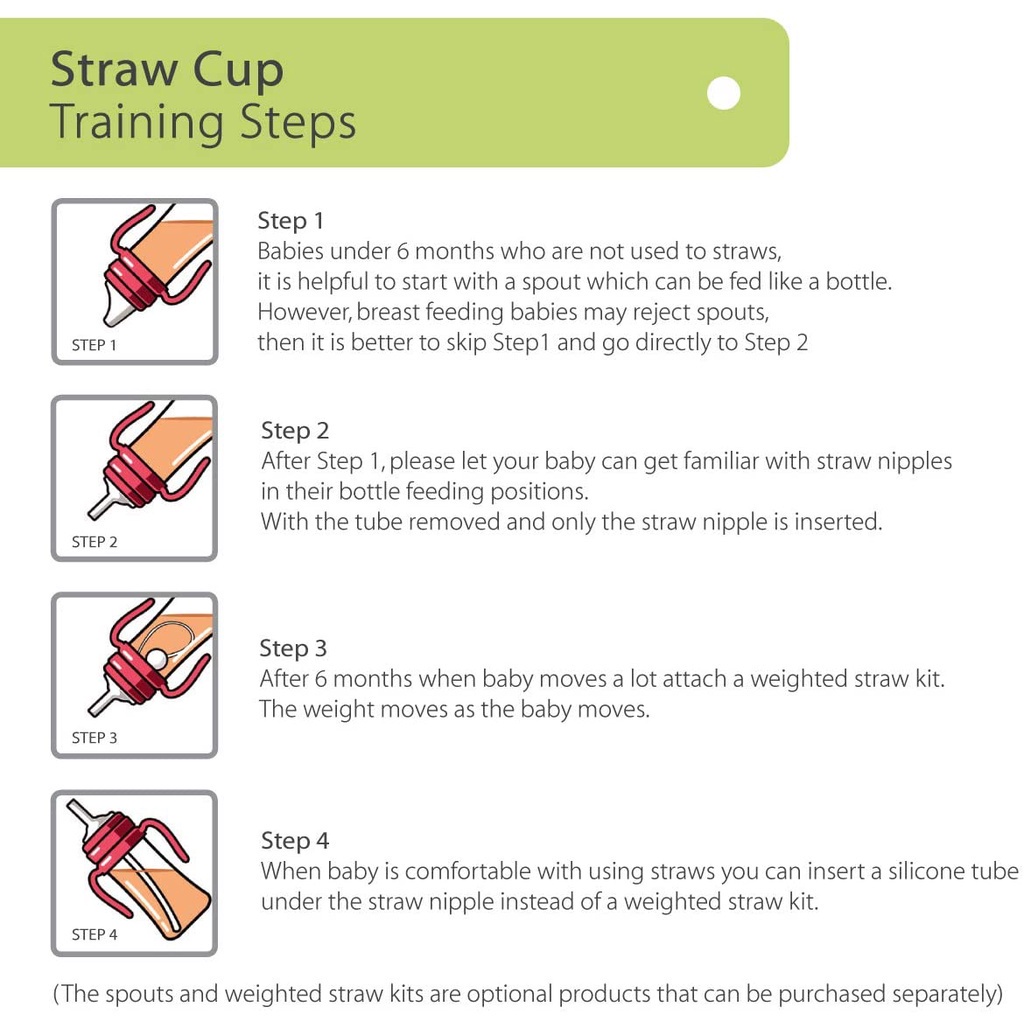 Straw Cup
Training Steps

STEP 1

Step 1
Babies under 6 months who are not used to straws, it is helpful to start with a spout which can be fed like a bottle. However, breast feeding babies may reject spouts, then it is better to skip Step1 and go directly to Step 2

STEP 2

Step 2
After Step 1, please let your baby can get familiar with straw nipples in their bottle feeding positions.
With the tube removed and only the straw nipple is inserted.

STEP 3

Step 3
After 6 months when baby moves a lot attach a weighted straw kit.
The weight moves as the baby moves.

STEP 4

Step 4
When baby is comfortable with using straws you can insert a silicone tube under the straw nipple instead of a weighted straw kit.

(The spouts and weighted straw kits are optional products that can be purchased separately)