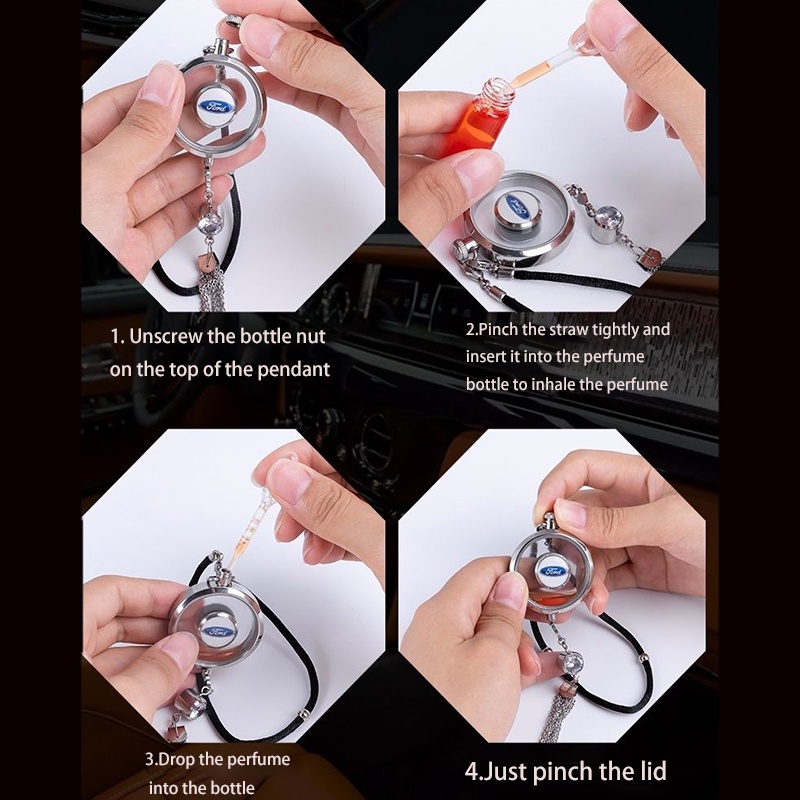 Ford

Ford

1. Unscrew the bottle nut on the top of the pendant

2.Pinch the straw tightly and insert it into the perfume bottle to inhale the perfume

Ford

Ford

3.Drop the perfume into the bottle

4.Just pinch the lid