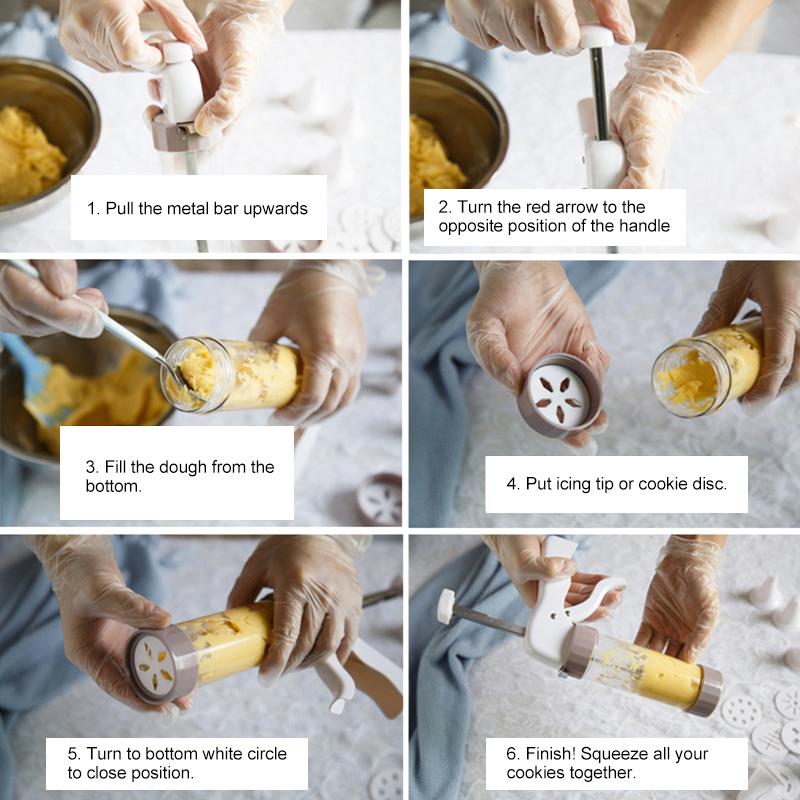 1. Pull the metal bar upwards

2. Turn the red arrow to the opposite position of the handle

3. Fill the dough from the bottom.

4. Put icing tip or cookie disc.

5. Turn to bottom white circle to close position.

6. Finish! Squeeze all your cookies together.