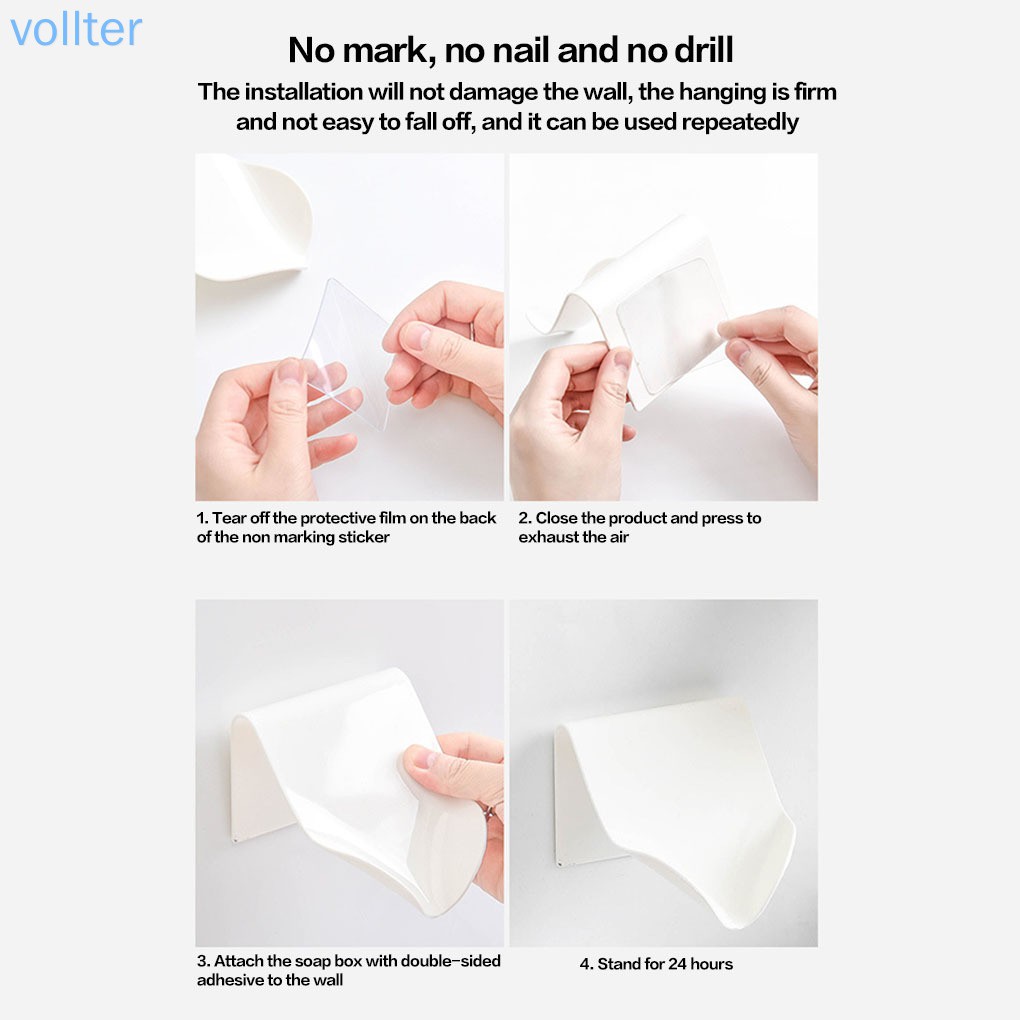 vollter

No mark, no nail and no drill

The installation will not damage the wall, the hanging is firm and not easy to fall off, and it can be used repeatedly

1. Tear off the protective film on the back of the non marking sticker

2. Close the product and press to exhaust the air

3. Attach the soap box with double-sided adhesive to the wall

4. Stand for 24 hours