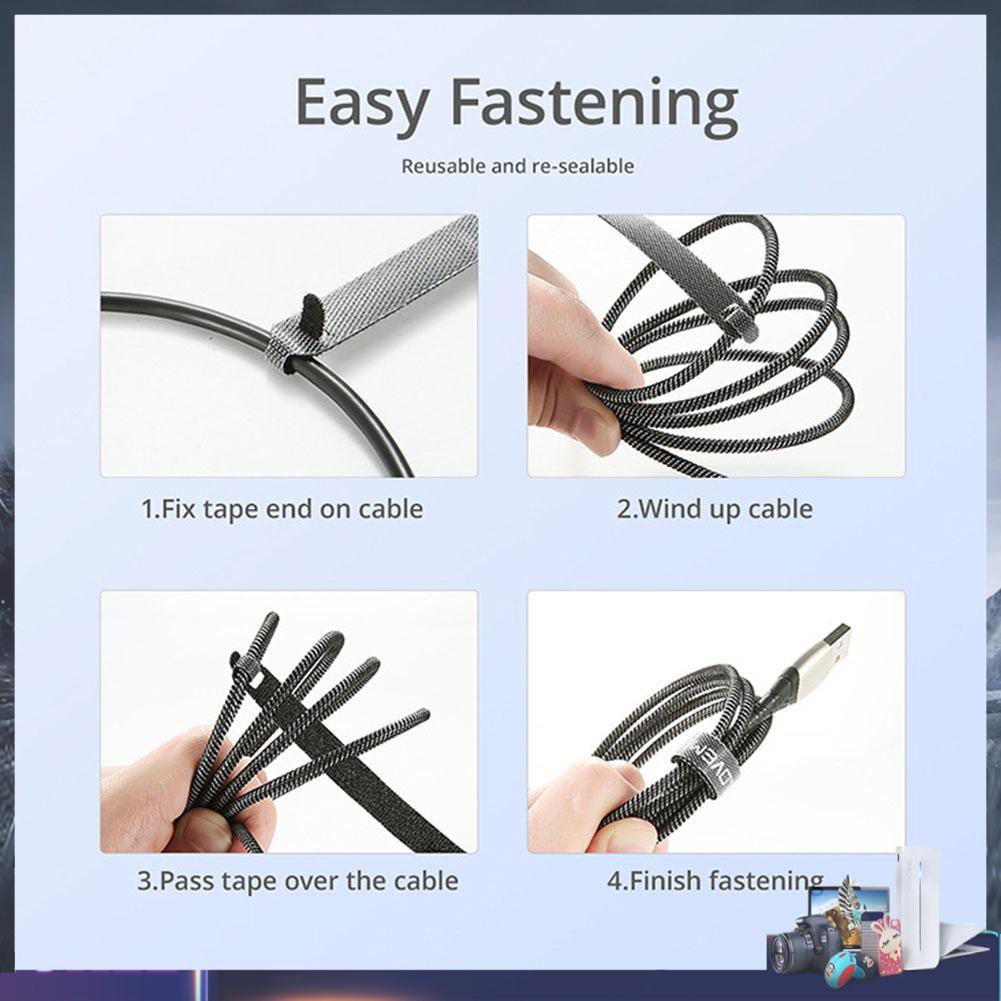 Easy Fastening

Reusable and re-sealable

1.Fix tape end on cable

2.Wind up cable

3.Pass tape over the cable

4.Finish fastening