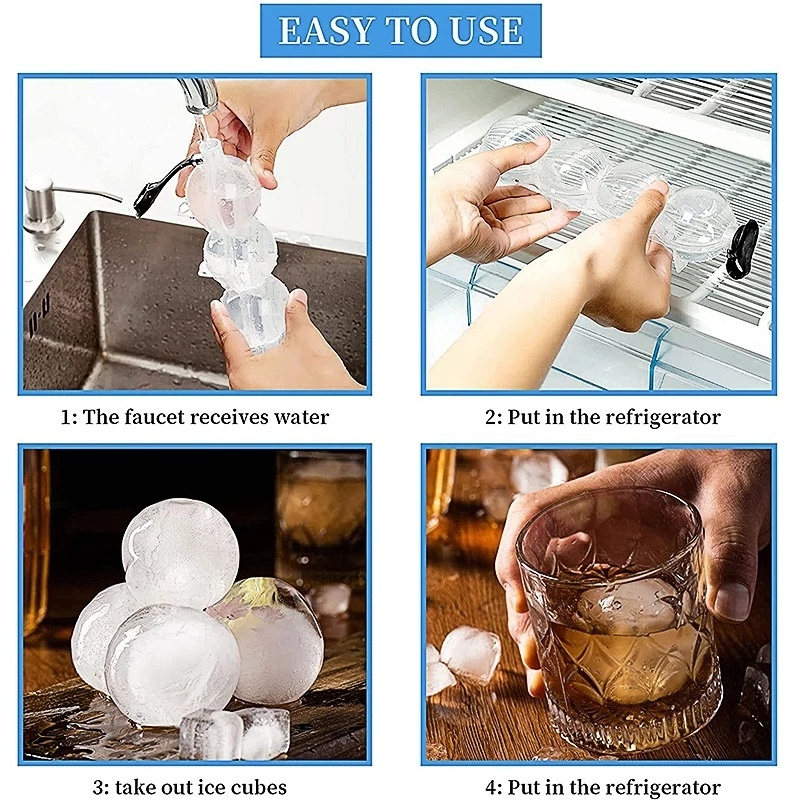 EASY TO USE

1: The faucet receives water

2: Put in the refrigerator

3: take out ice cubes

4: Put in the refrigerator