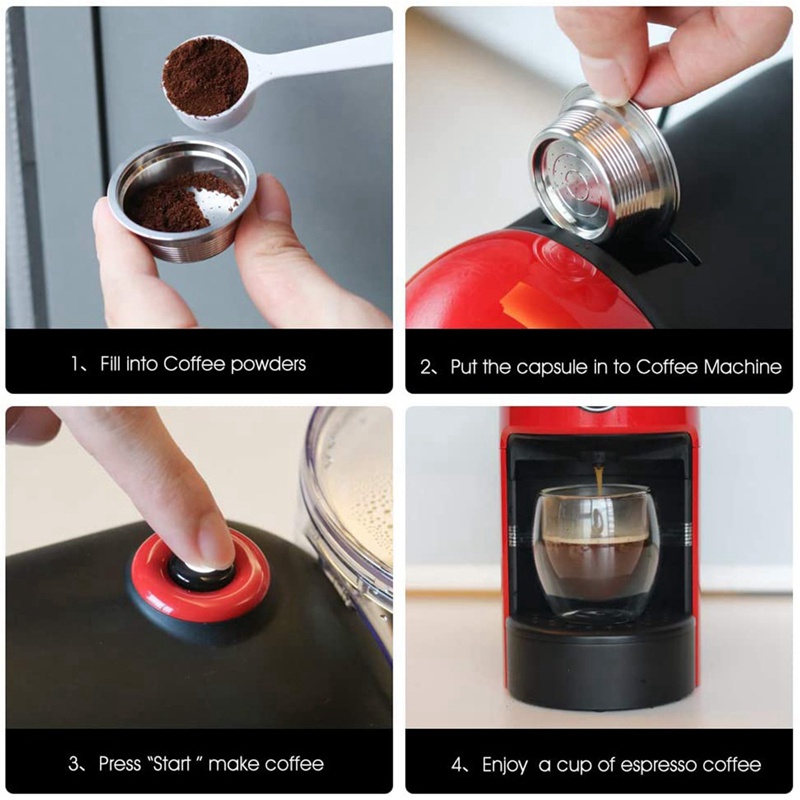 1、Fill into Coffee powders

2、Put the capsule in to Coffee Machine

3、Press "Start " make coffee

4、Enjoy a cup of espresso coffee