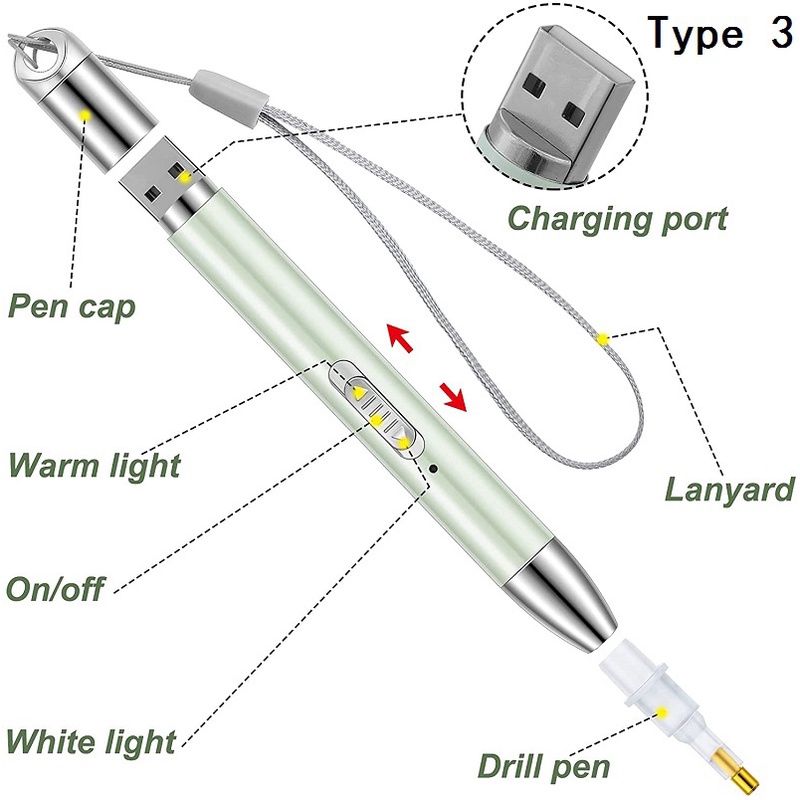 Type 3

Charging port

Pen cap

Warm light

Lanyard

On/off

White light

Drill pen