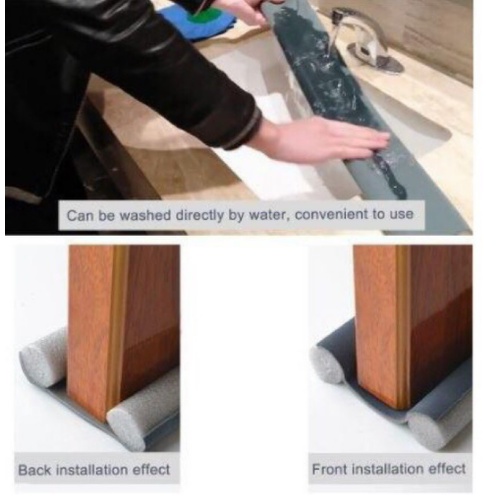 Can be washed directly by water, convenient to use

Back installation effect

Front installation effect