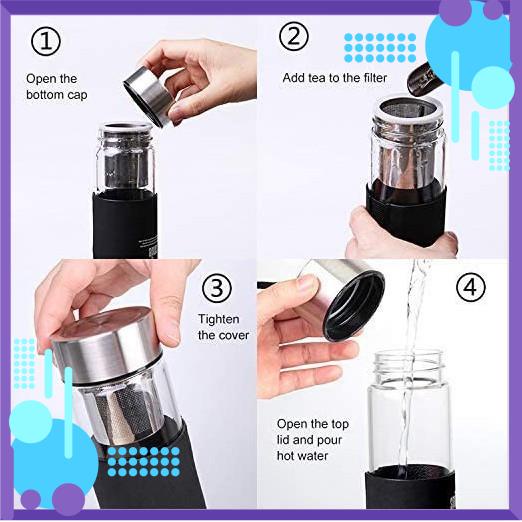 ① Open the bottom cap

② Add tea to the filter

③ Tighten the cover

④ Open the top lid and pour hot water