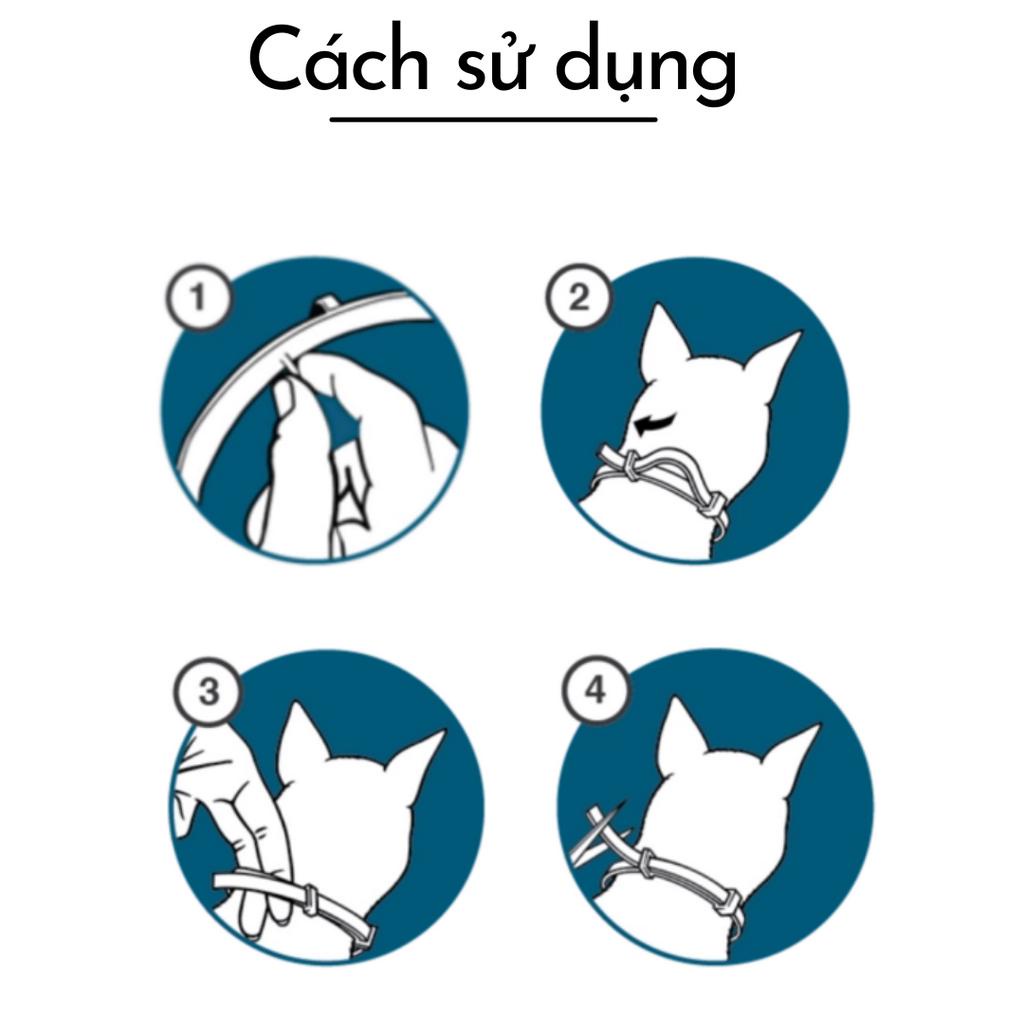 Cách sử dụng

1

2

3

4