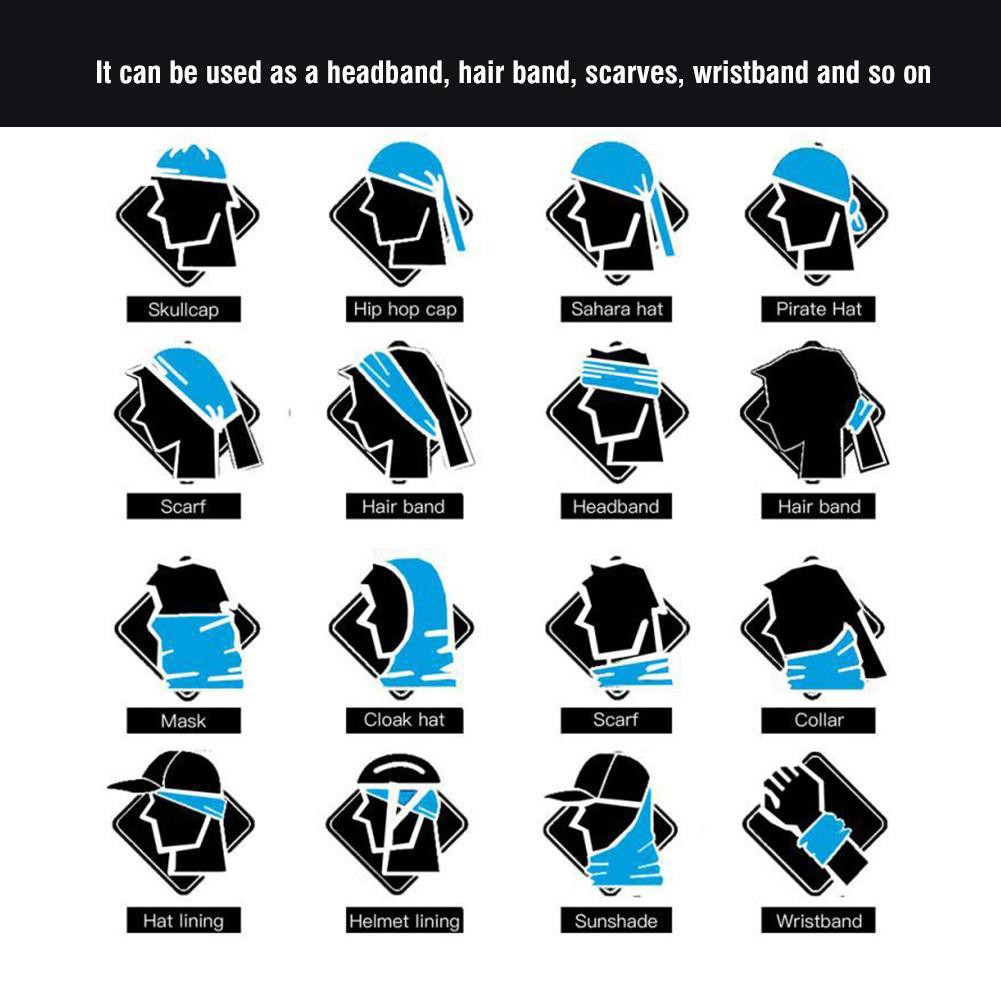 It can be used as a headband, hair band, scarves, wristband and so on

Skullcap

Hip hop cap

Sahara hat

Pirate Hat

Scarf

Hair band

Headband

Hair band

Mask

Cloak hat

Scarf

Collar

Hat lining

Helmet lining

Sunshade

Wristband