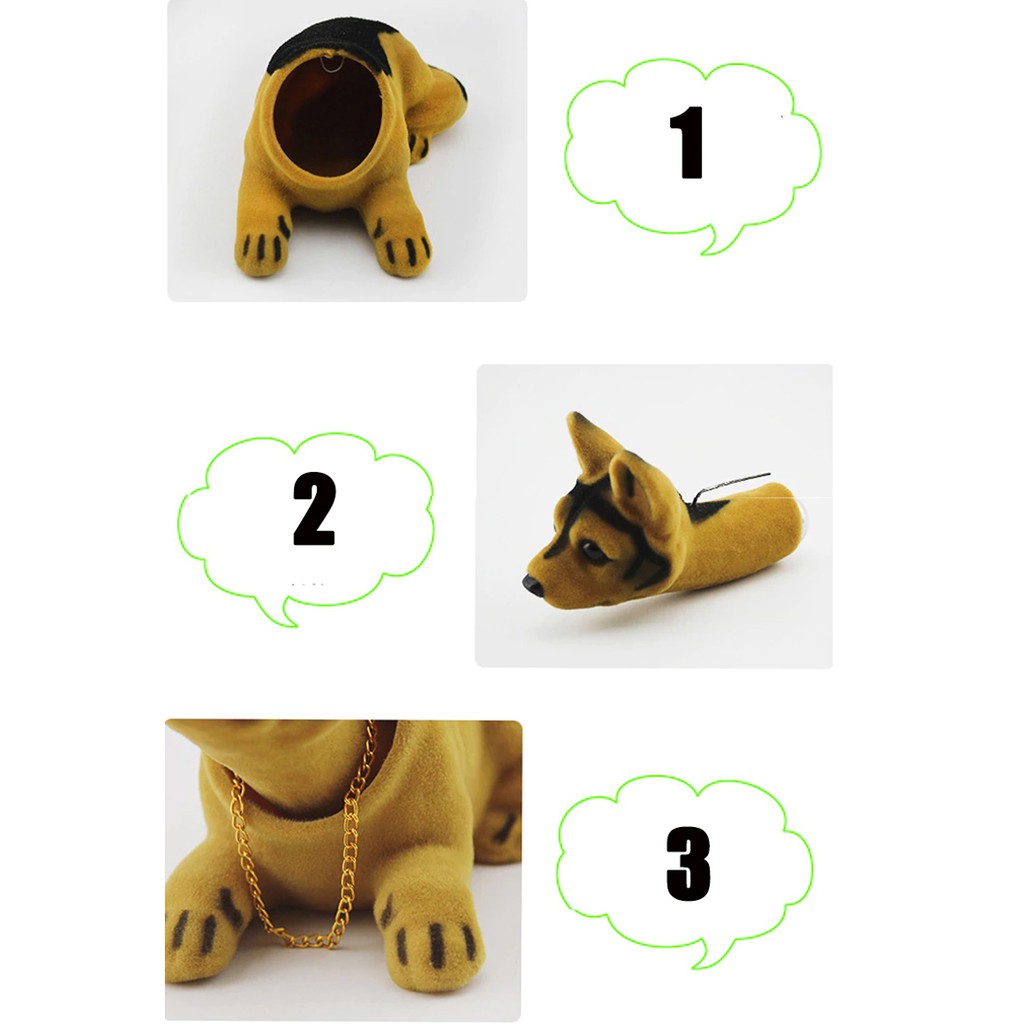 1

2

3