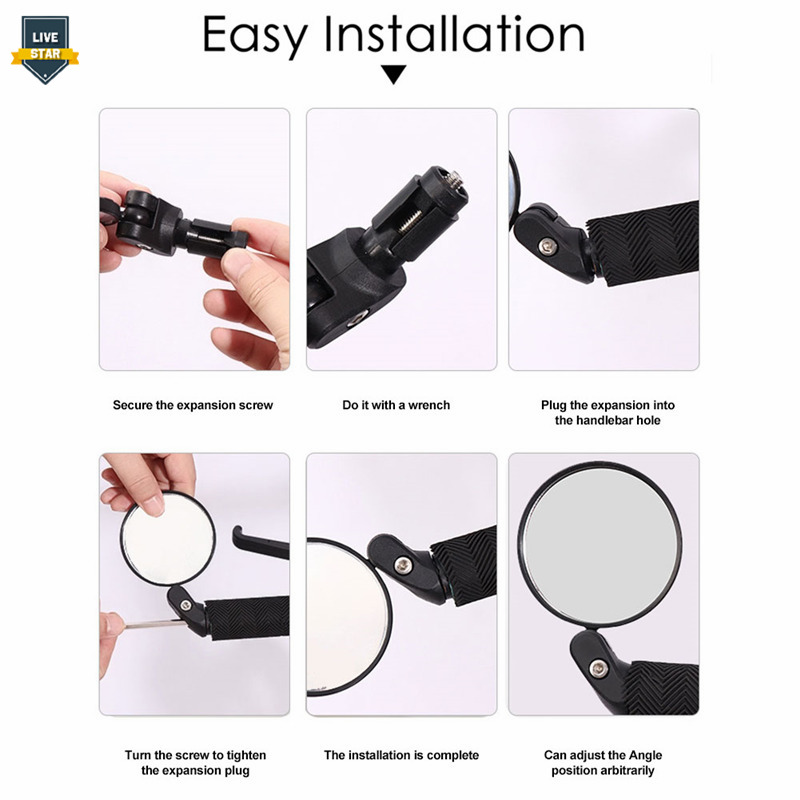 LIVE
STAR

Easy Installation

Secure the expansion screw

Do it with a wrench

Plug the expansion into the handlebar hole

Turn the screw to tighten the expansion plug

The installation is complete

Can adjust the Angle position arbitrarily