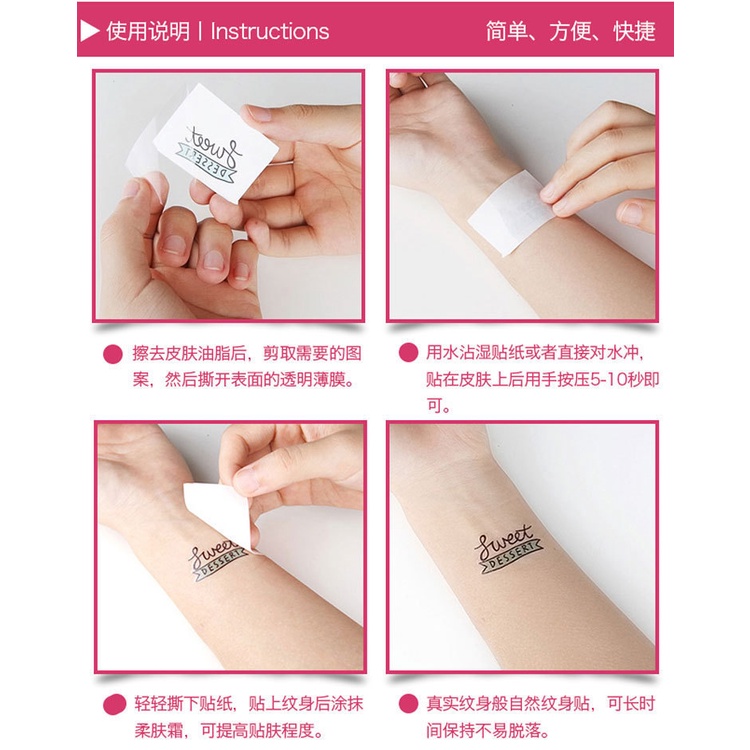 使用说明 | Instructions

简单、方便、快捷

Sweet DESSERT

擦去皮肤油脂后，剪取需要的图案，然后撕开表面的透明薄膜。

用水沾湿贴纸或者直接对水冲，贴在皮肤上后用手按压5-10秒即可。

Sweet DESSERT

Sweet DESSERT

轻轻撕下贴纸，贴上纹身后涂抹柔肤霜，可提高贴肤程度。

真实纹身般自然纹身贴，可长时间保持不易脱落。