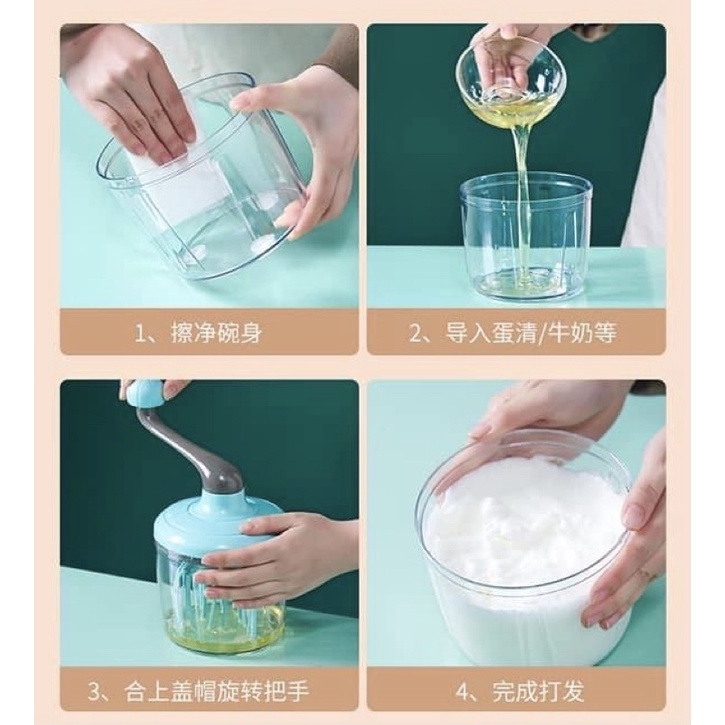 1、擦净碗身

2、导入蛋清/牛奶等

3、合上盖帽旋转把手

4、完成打发