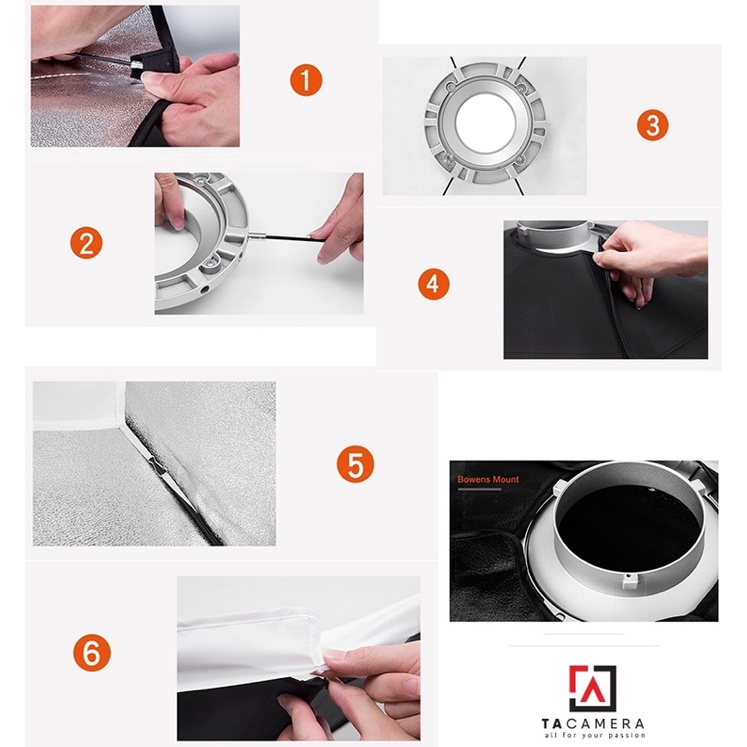 1

3

2

4

5

Bowens Mount

6

TACAMERA
all for your passion