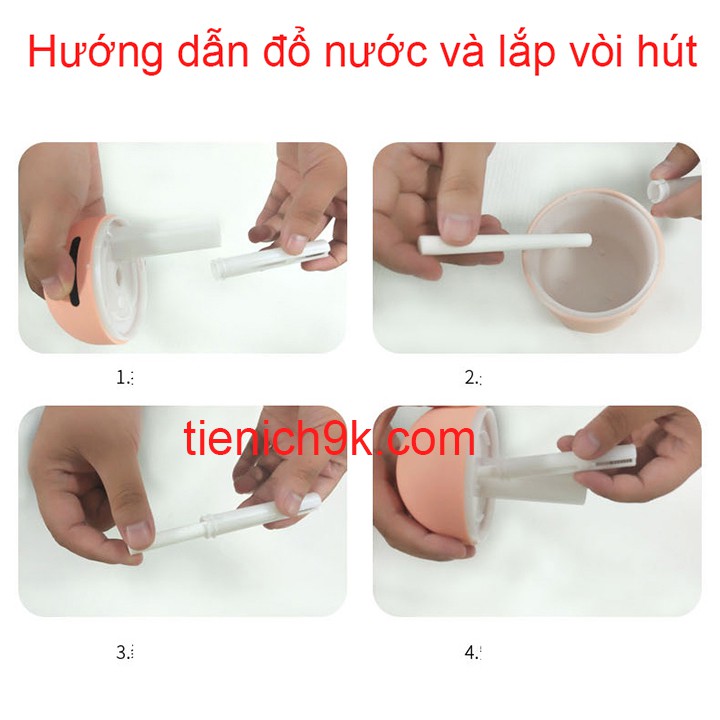 Hướng dẫn đổ nước và lắp vòi hút

1.

2.

tienich9k.com

3.

4.