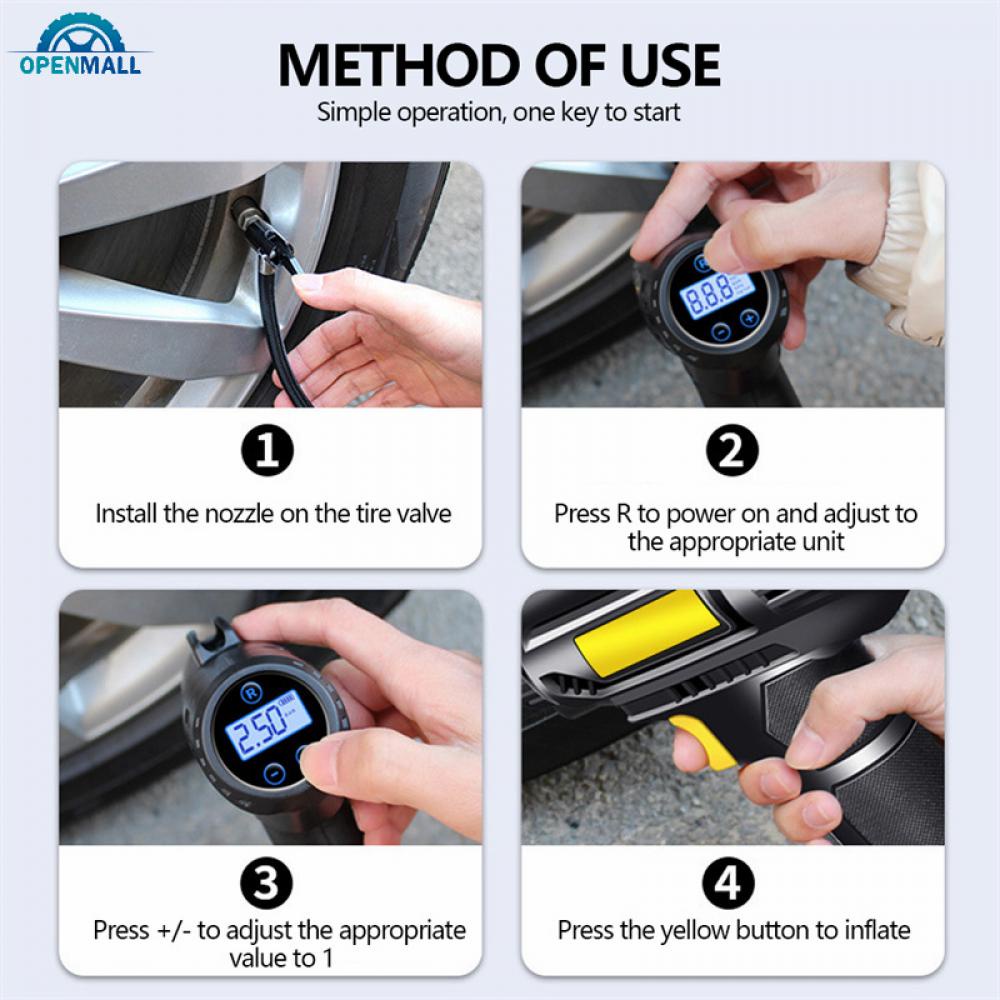 OPENMALL

METHOD OF USE

Simple operation, one key to start

8.8.8

1

Install the nozzle on the tire valve

2

Press R to power on and adjust to the appropriate unit

R

2.50

3

Press +/- to adjust the appropriate value to 1

4

Press the yellow button to inflate