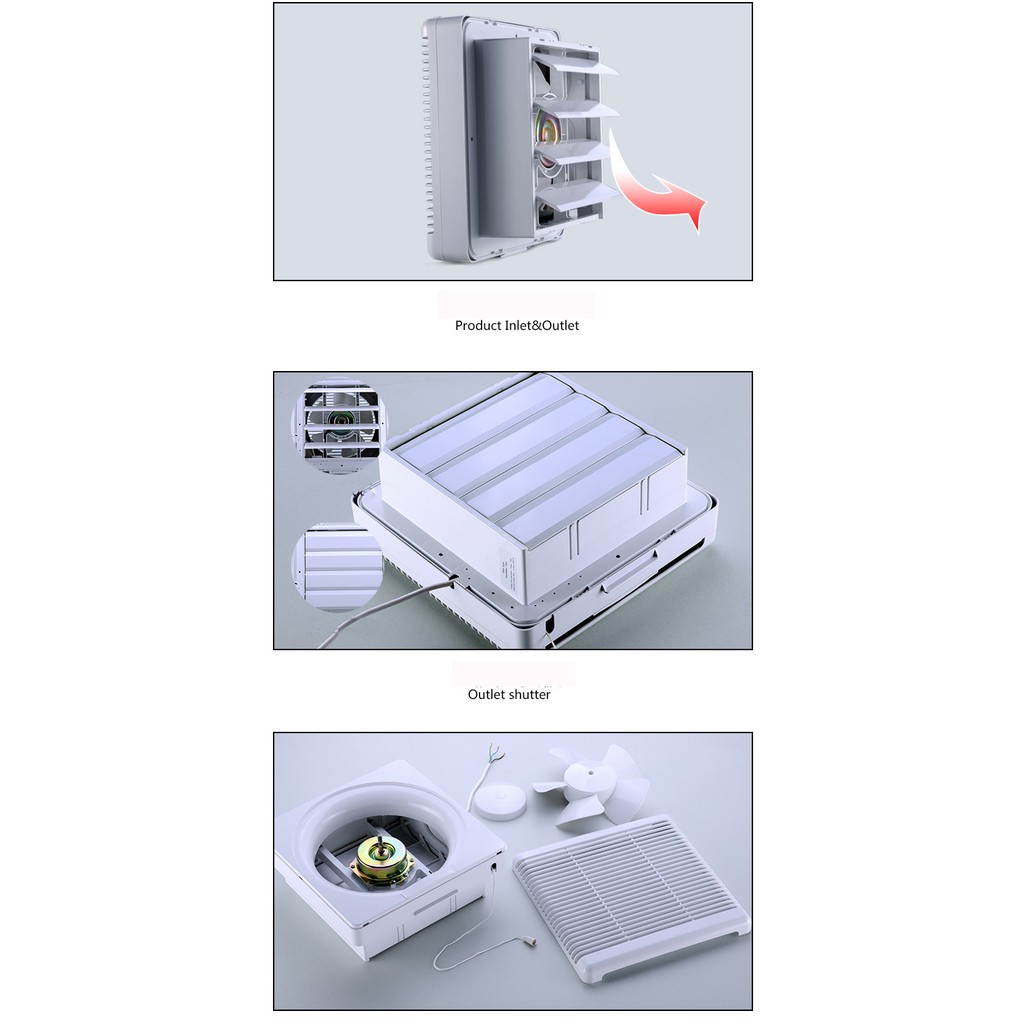 Product Inlet&Outlet

Outlet shutter