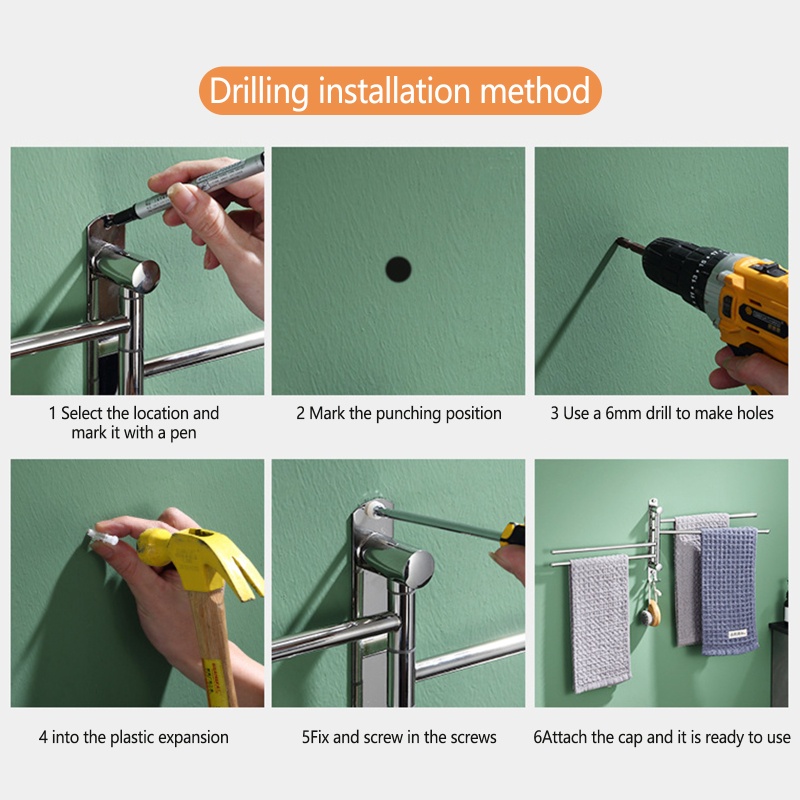 Drilling installation method

1 Select the location and mark it with a pen

2 Mark the punching position

3 Use a 6mm drill to make holes

4 into the plastic expansion

5Fix and screw in the screws

6Attach the cap and it is ready to use