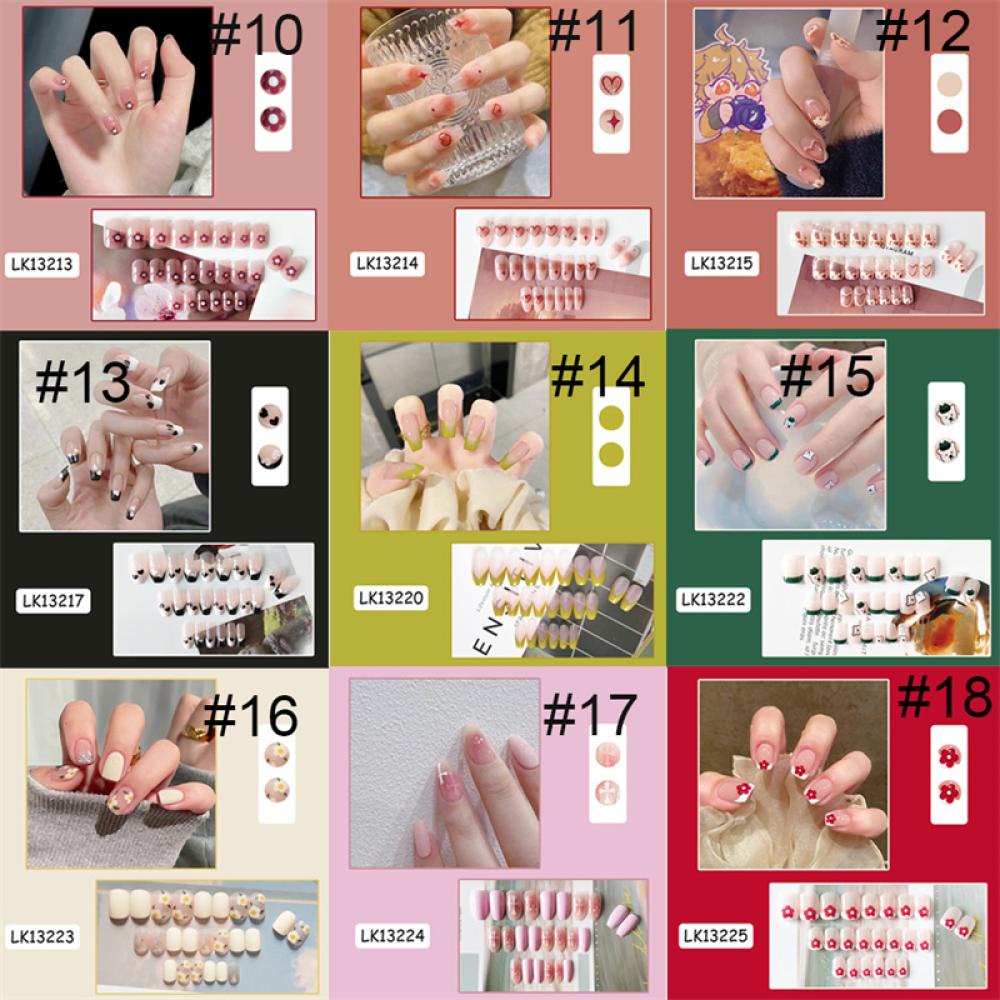 #10
LK13213

#11
LK13214

#12
LK13215

#13
LK13217

#14
LK13220

#15
LK13222

#16
LK13223

#17
LK13224

#18
LK13225