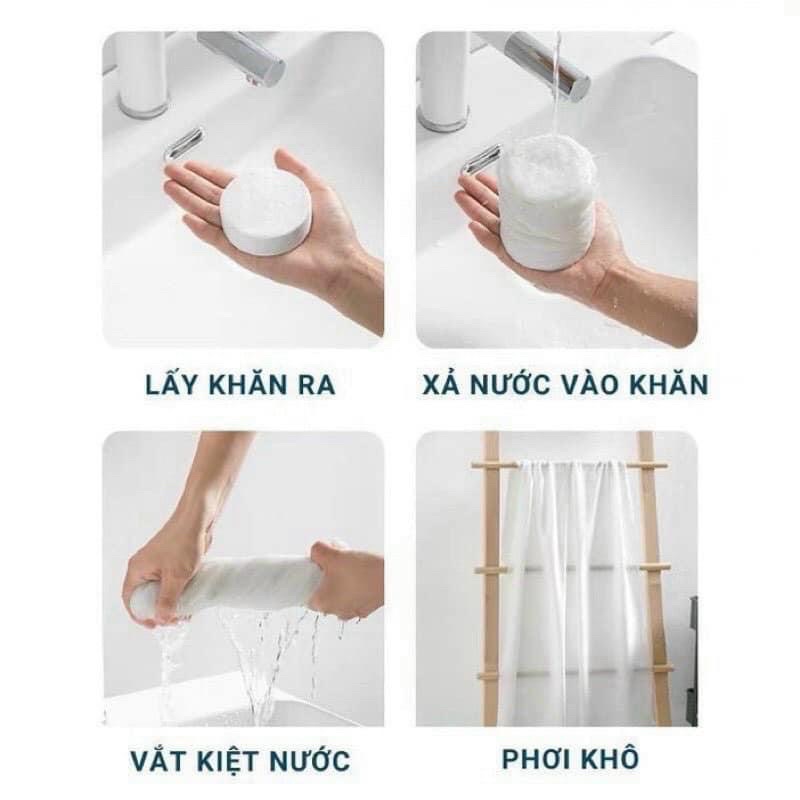 LẤY KHĂN RA

XẢ NƯỚC VÀO KHĂN

VẮT KIỆT NƯỚC

PHƠI KHÔ