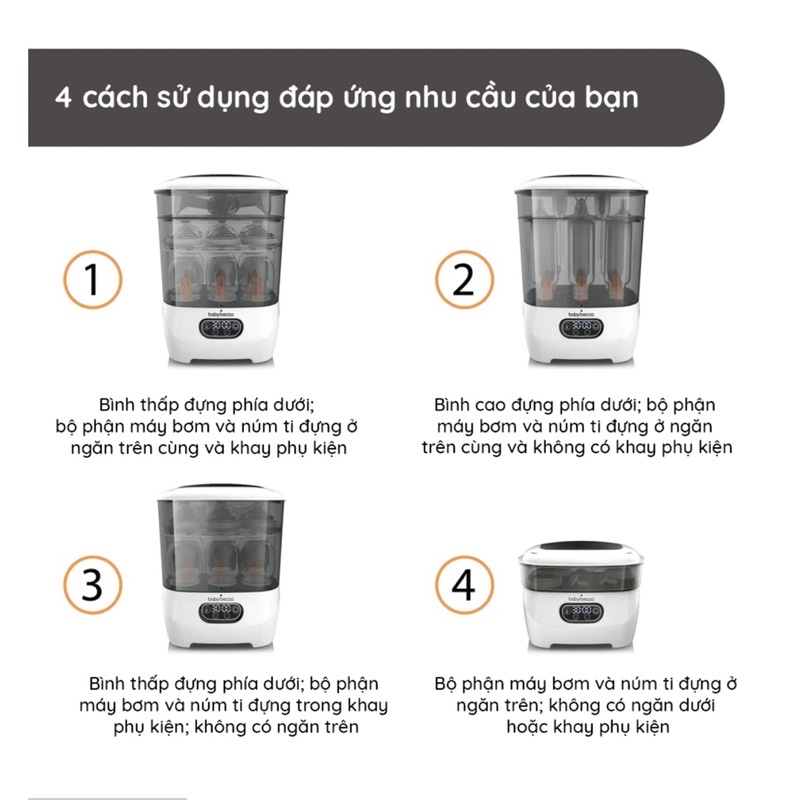 4 cách sử dụng đáp ứng nhu cầu của bạn

1

babybrezza

Bình thấp đựng phía dưới; bộ phận máy bơm và núm ti đựng ở ngăn trên cùng và khay phụ kiện

2

babybrezza

Bình cao đựng phía dưới; bộ phận máy bơm và núm ti đựng ở ngăn trên cùng và không có khay phụ kiện

3

babybrezza

Bình thấp đựng phía dưới; bộ phận máy bơm và núm ti đựng trong khay phụ kiện; không có ngăn trên

4

babybrezza

Bộ phận máy bơm và núm ti đựng ở ngăn trên; không có ngăn dưới hoặc khay phụ kiện