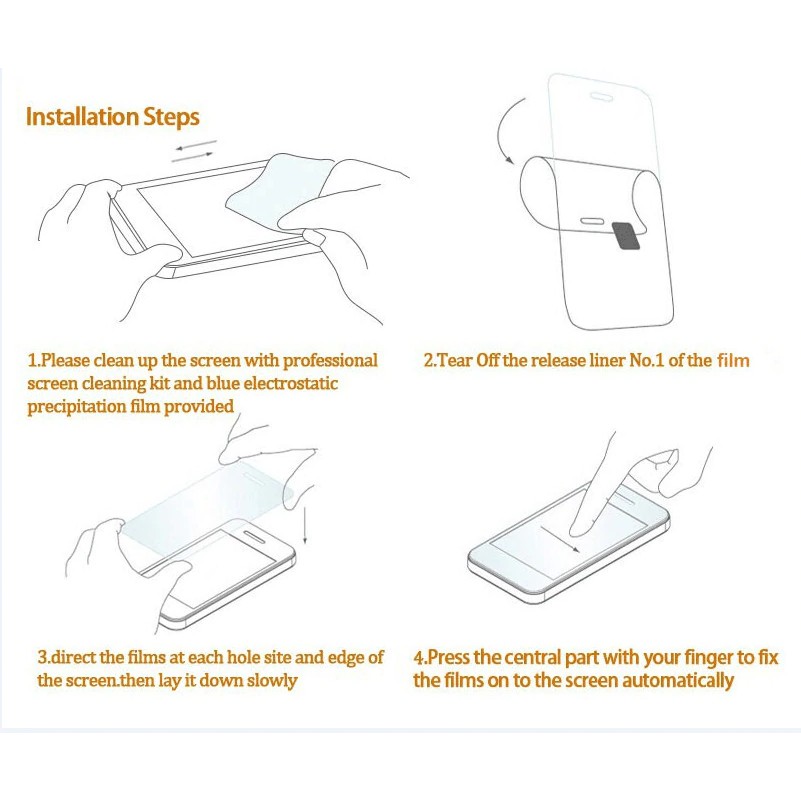 Installation Steps

1.Please clean up the screen with professional screen cleaning kit and blue electrostatic precipitation film provided

2.Tear Off the release liner No.1 of the film

3.direct the films at each hole site and edge of the screen.then lay it down slowly

4.Press the central part with your finger to fix the films on to the screen automatically