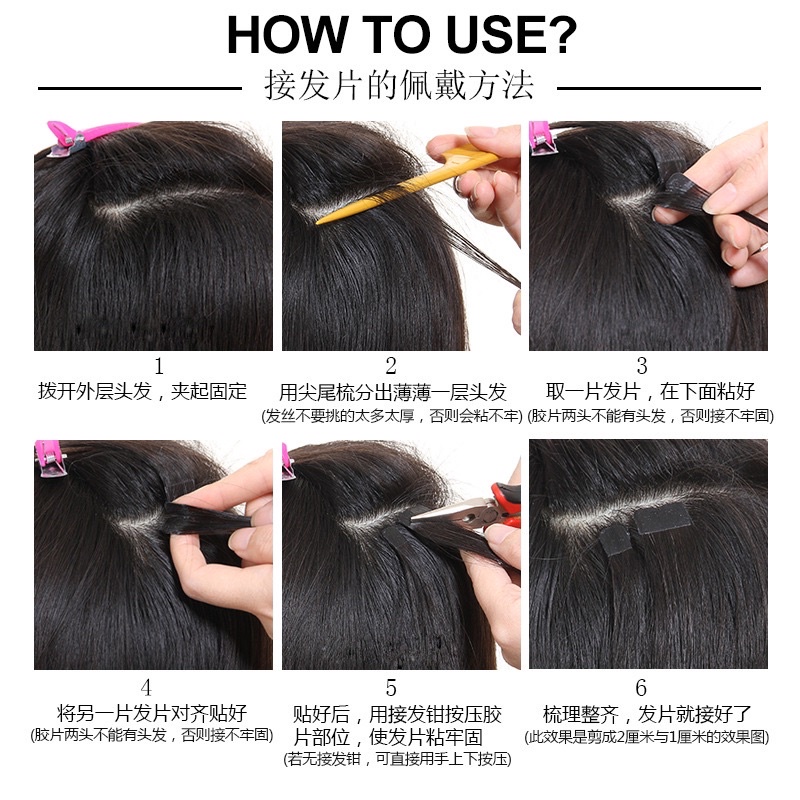 HOW TO USE?
接发片的佩戴方法

1
拨开外层头发，夹起固定

2
用尖尾梳分出薄薄一层头发
(发丝不要挑的太多太厚，否则会粘不牢)

3
取一片发片，在下面粘好
(胶片两头不能有头发，否则接不牢固)

4
将另一片发片对齐贴好
(胶片两头不能有头发，否则接不牢固)

5
贴好后，用接发钳按压胶片部位，使发片粘牢固
(若无接发钳，可直接用手上下按压)

6
梳理整齐，发片就接好了
(此效果是剪成2厘米与1厘米的效果图)