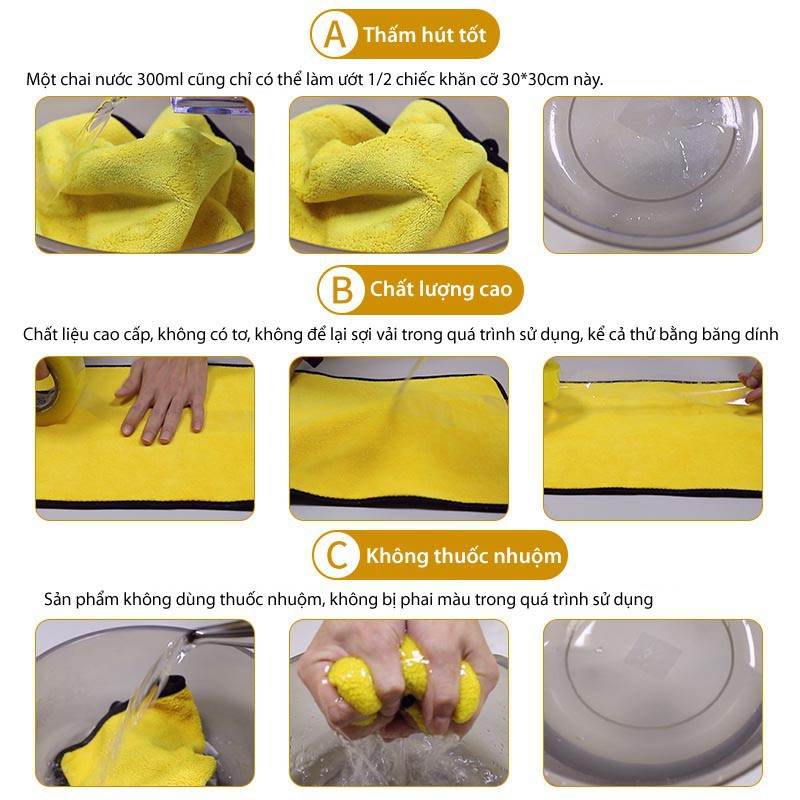 A Thấm hút tốt

Một chai nước 300ml cũng chỉ có thể làm ướt 1/2 chiếc khăn cỡ 30*30cm này.

B Chất lượng cao

Chất liệu cao cấp, không có tơ, không để lại sợi vải trong quá trình sử dụng, kể cả thử bằng băng dính

C Không thuốc nhuộm

Sản phẩm không dùng thuốc nhuộm, không bị phai màu trong quá trình sử dụng