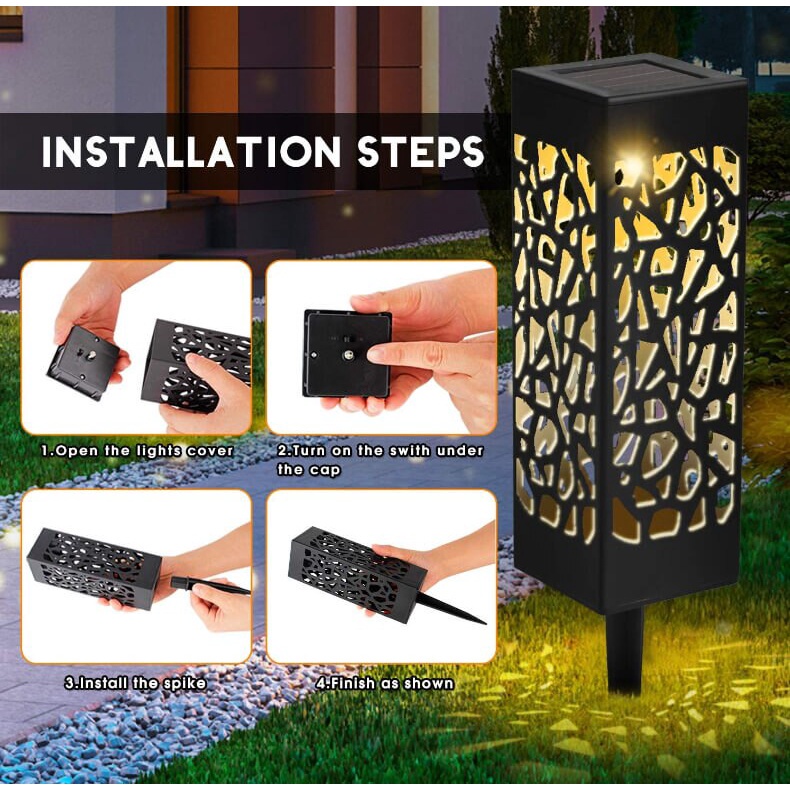 INSTALLATION STEPS

1.Open the lights cover

2.Turn on the swith under the cap

3.Install the spike

4.Finish as shown