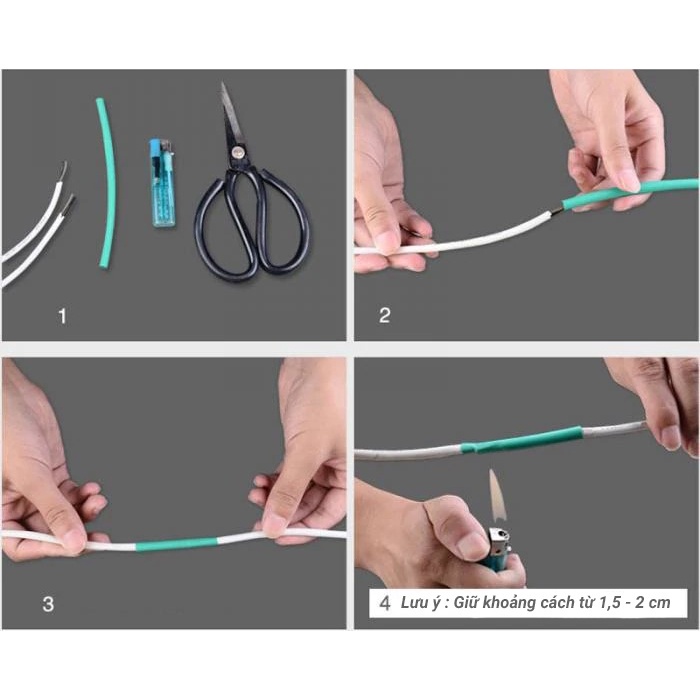 1

2

3

4 Lưu ý : Giữ khoảng cách từ 1,5 - 2 cm