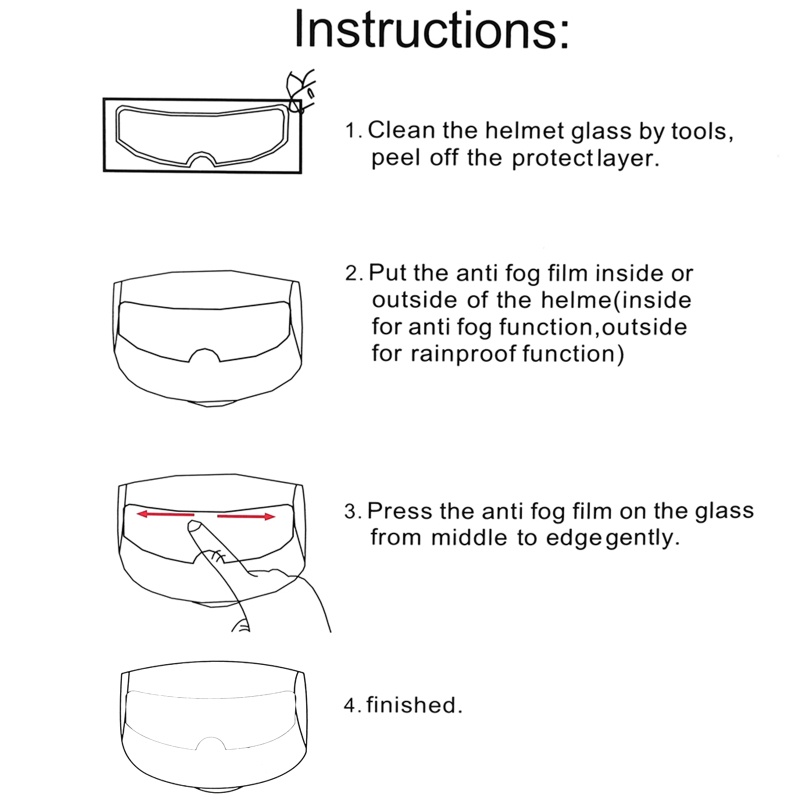 Instructions:

1. Clean the helmet glass by tools, peel off the protectlayer.

2. Put the anti fog film inside or outside of the helme(inside for anti fog function,outside for rainproof function)

3. Press the anti fog film on the glass from middle to edgegently.

4. finished.