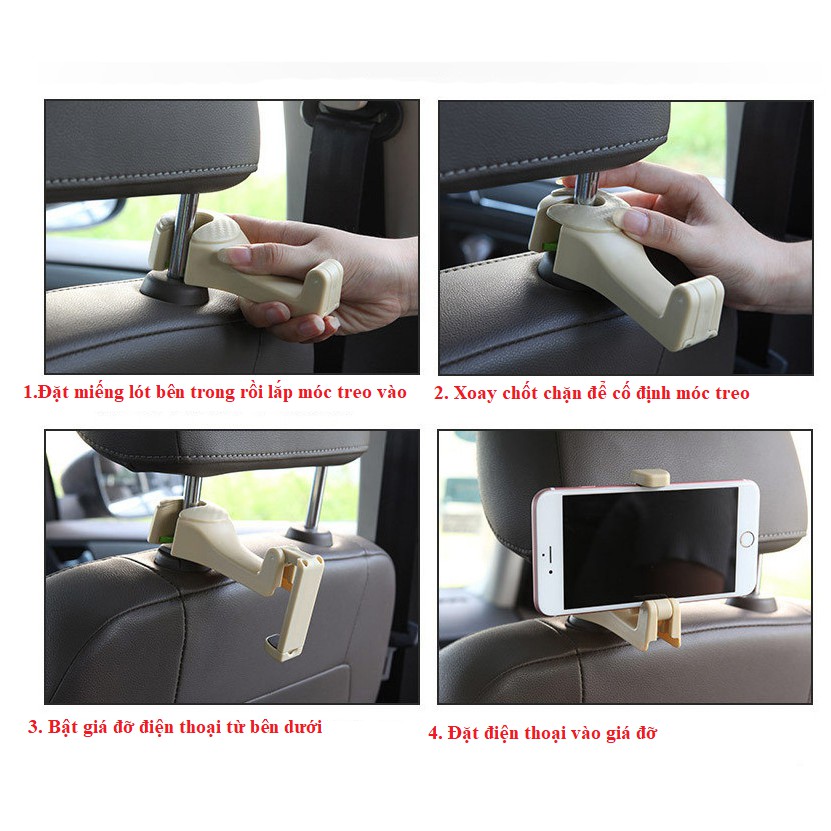 1.Đặt miếng lót bên trong rồi lắp móc treo vào

2. Xoay chốt chặn để cố định móc treo

3. Bật giá đỡ điện thoại từ bên dưới

4. Đặt điện thoại vào giá đỡ