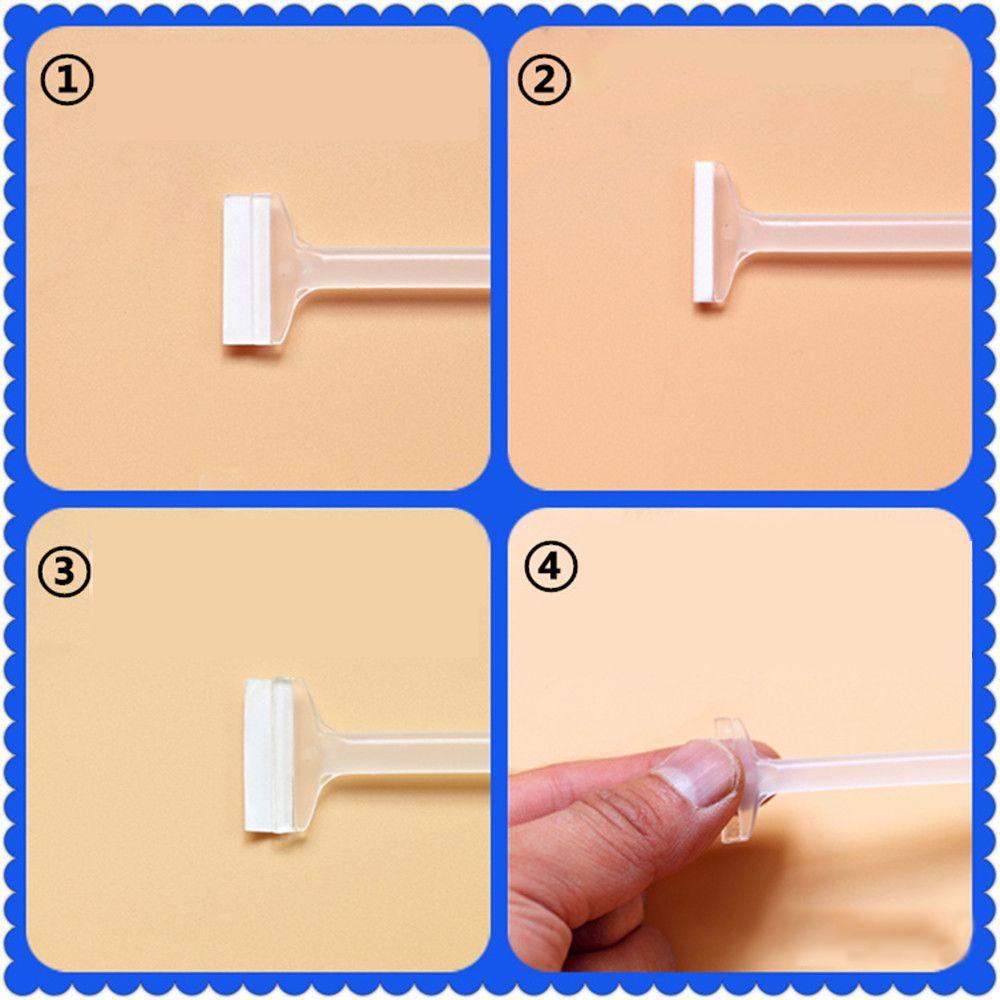 ①

②

③

④