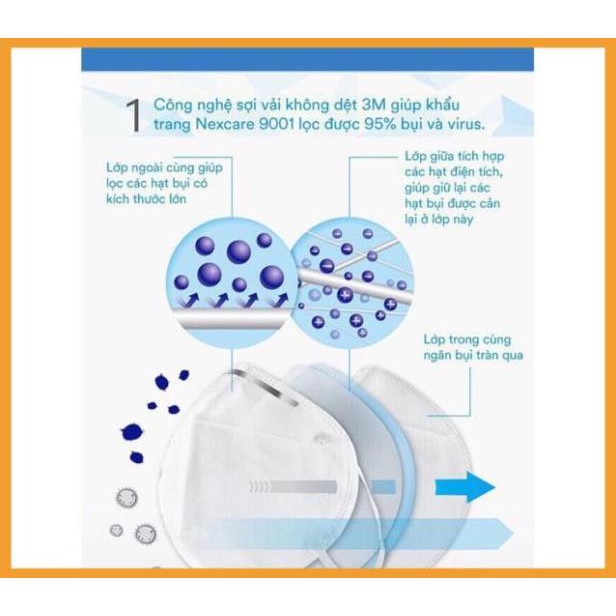 1 Công nghệ sợi vải không dệt 3M giúp khẩu trang Nexcare 9001 lọc được 95% bụi và virus.

Lớp ngoài cùng giúp lọc các hạt bụi có kích thước lớn

Lớp giữa tích hợp các hạt điện tích, giúp giữ lại các hạt bụi được cản lại ở lớp này

Lớp trong cùng ngăn bụi tràn qua