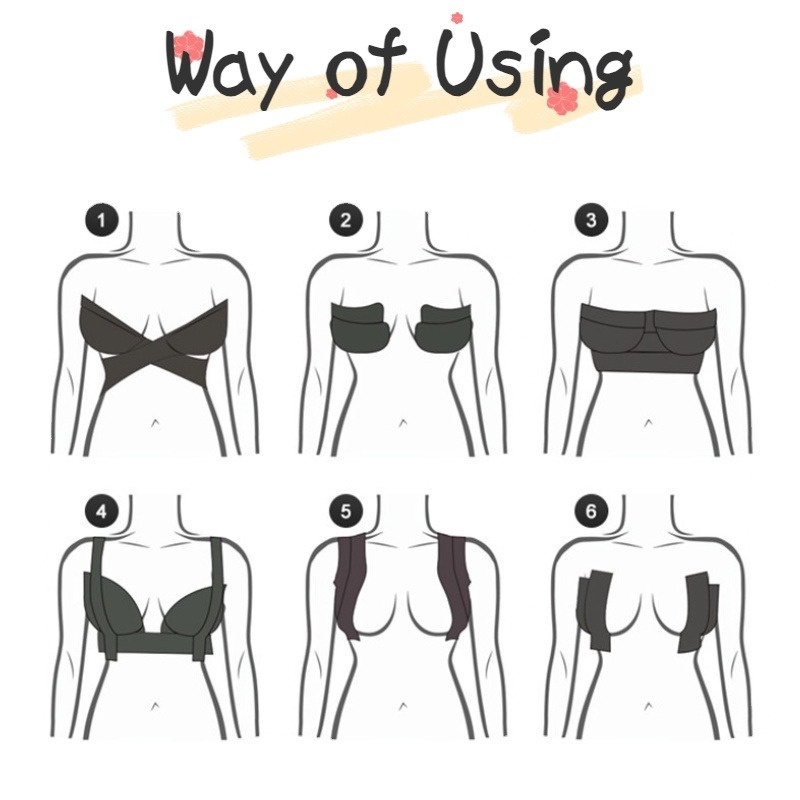 Way of Using

1

2

3

4

5

6