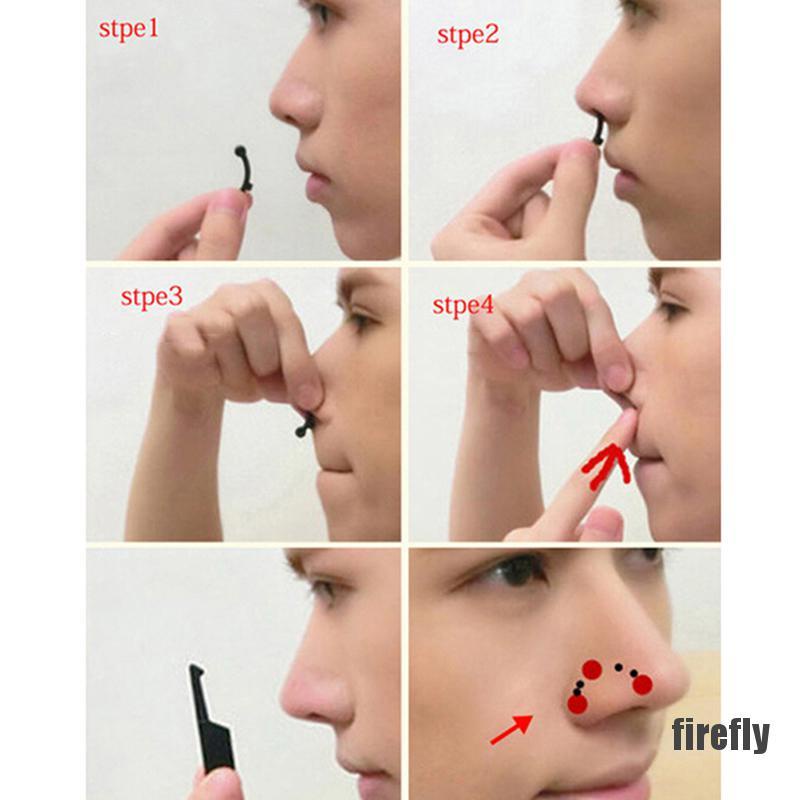 stpe1

stpe2

stpe3

stpe4

firefly