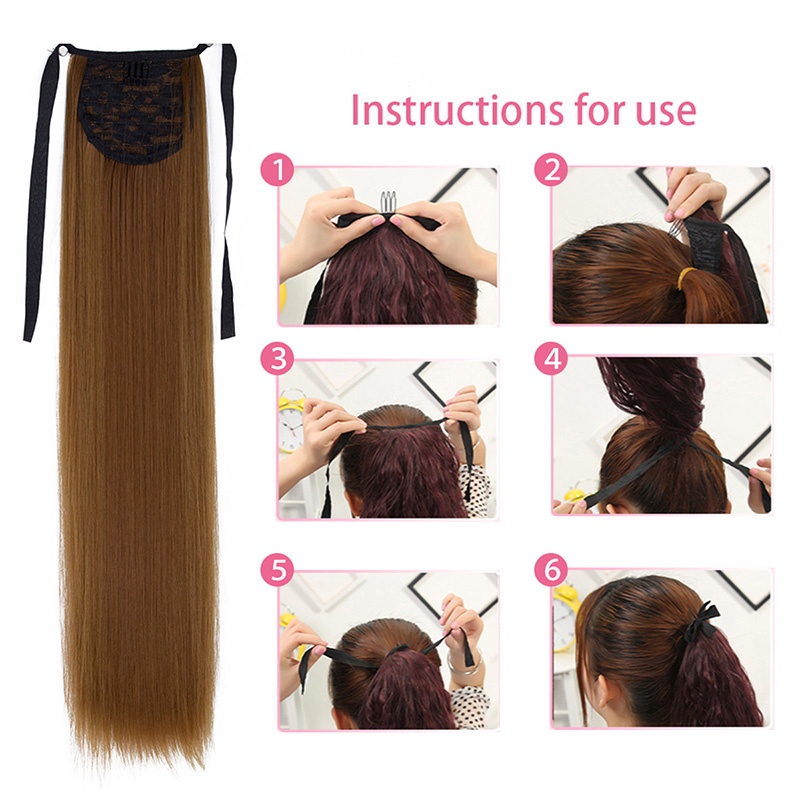 Instructions for use

1

2

3

4

5

6